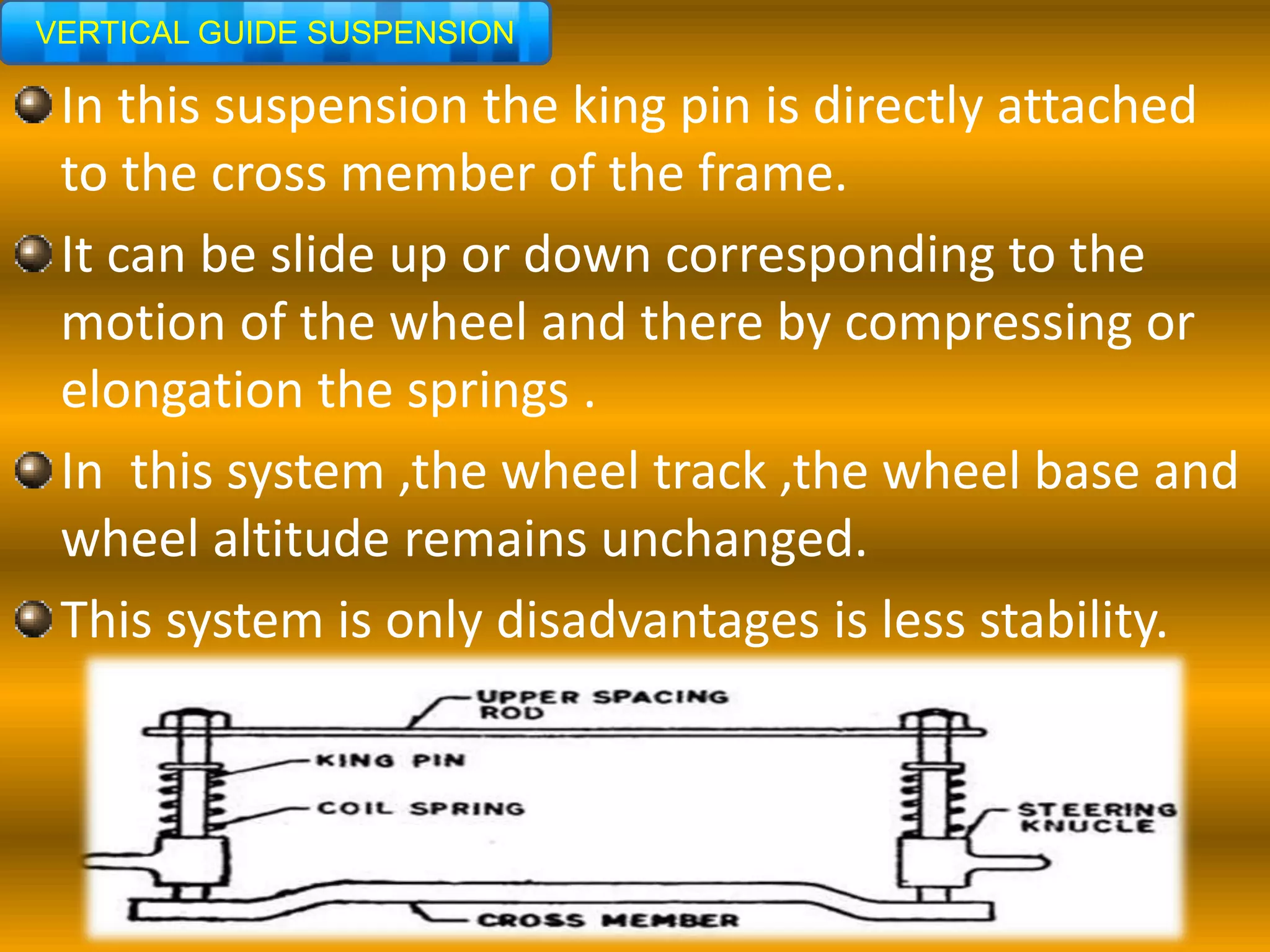 VERTICAL GUIDE SUSPENSION

In this suspension the king pin is directly attached to the cross member of the frame.

It can be slide up or down corresponding to the motion of the wheel and there by compressing or elongation the springs .

In this system ,the wheel track ,the wheel base and wheel altitude remains unchanged.

This system is only disadvantages is less stability.

UPPER SPACING ROD

KING PIN

COIL SPRING

STEERING KNUCLE

CROSS MEMBER