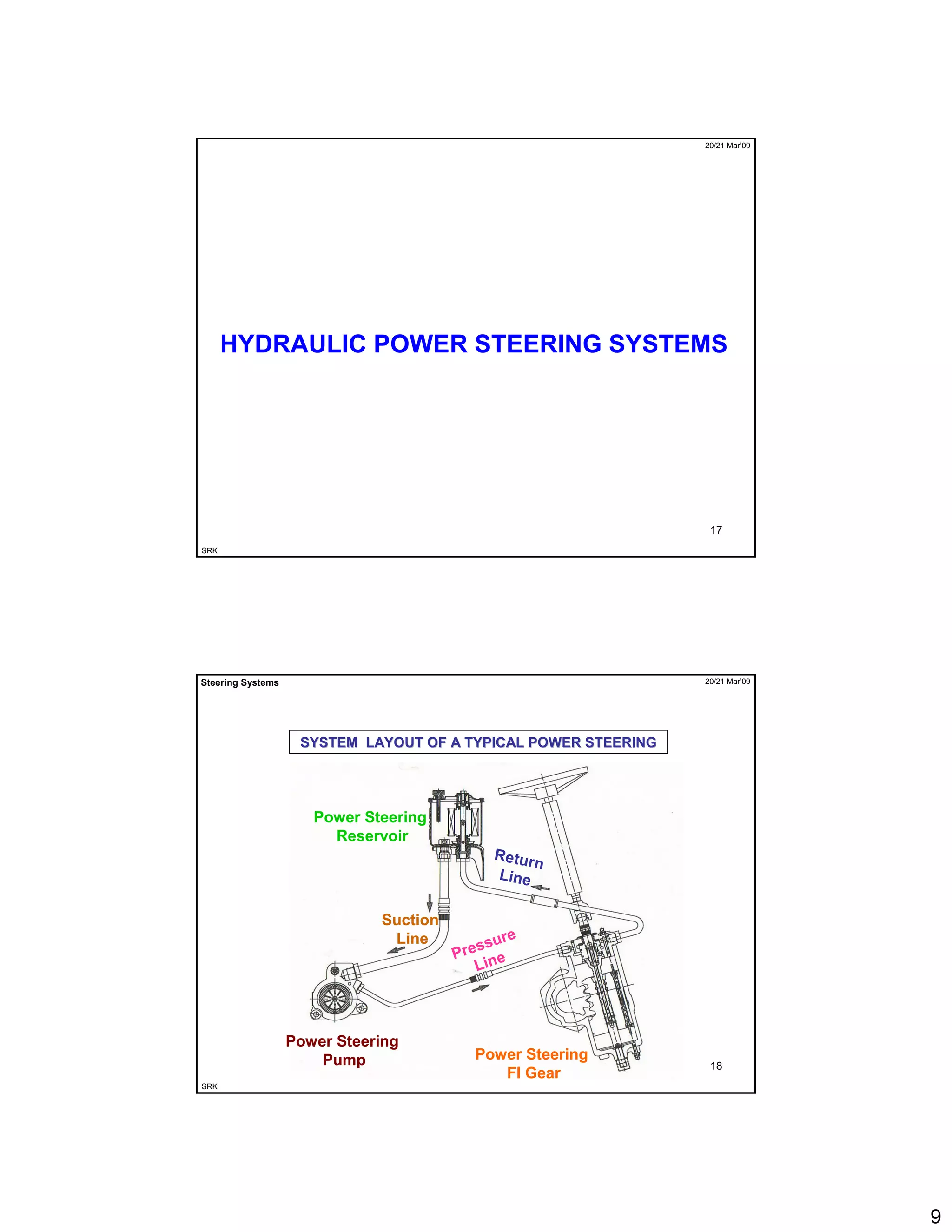 20/21 Mar'09

HYDRAULIC POWER STEERING SYSTEMS

17

SRK

Steering Systems

20/21 Mar'09

SYSTEM LAYOUT OF A TYPICAL POWER STEERING

Power Steering Reservoir

Return Line

Suction Line

Pressure Line

Power Steering Pump

Power Steering FI Gear

18

SRK

9