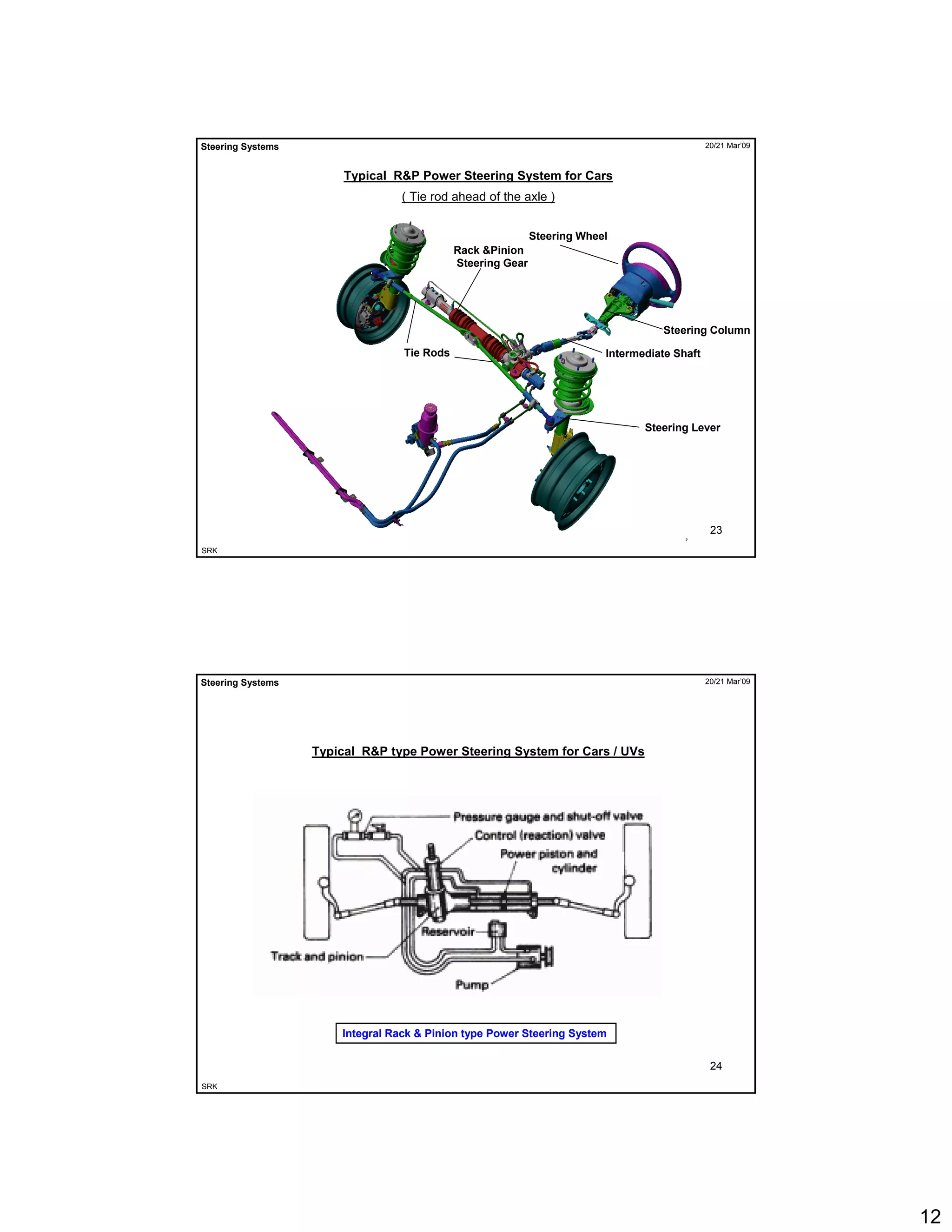 Steering Systems

20/21 Mar'09

Typical R&P Power Steering System for Cars

( Tie rod ahead of the axle )

Steering Wheel

Rack &Pinion Steering Gear

Steering Column

Tie Rods

Intermediate Shaft

Steering Lever

23

SRK

Steering Systems

20/21 Mar'09

Typical R&P type Power Steering System for Cars / UVs

Pressure gauge and shut-off valve

Control (reaction) valve

Power piston and cylinder

Reservoir

Track and pinion

Pump

Integral Rack & Pinion type Power Steering System

24

SRK

12