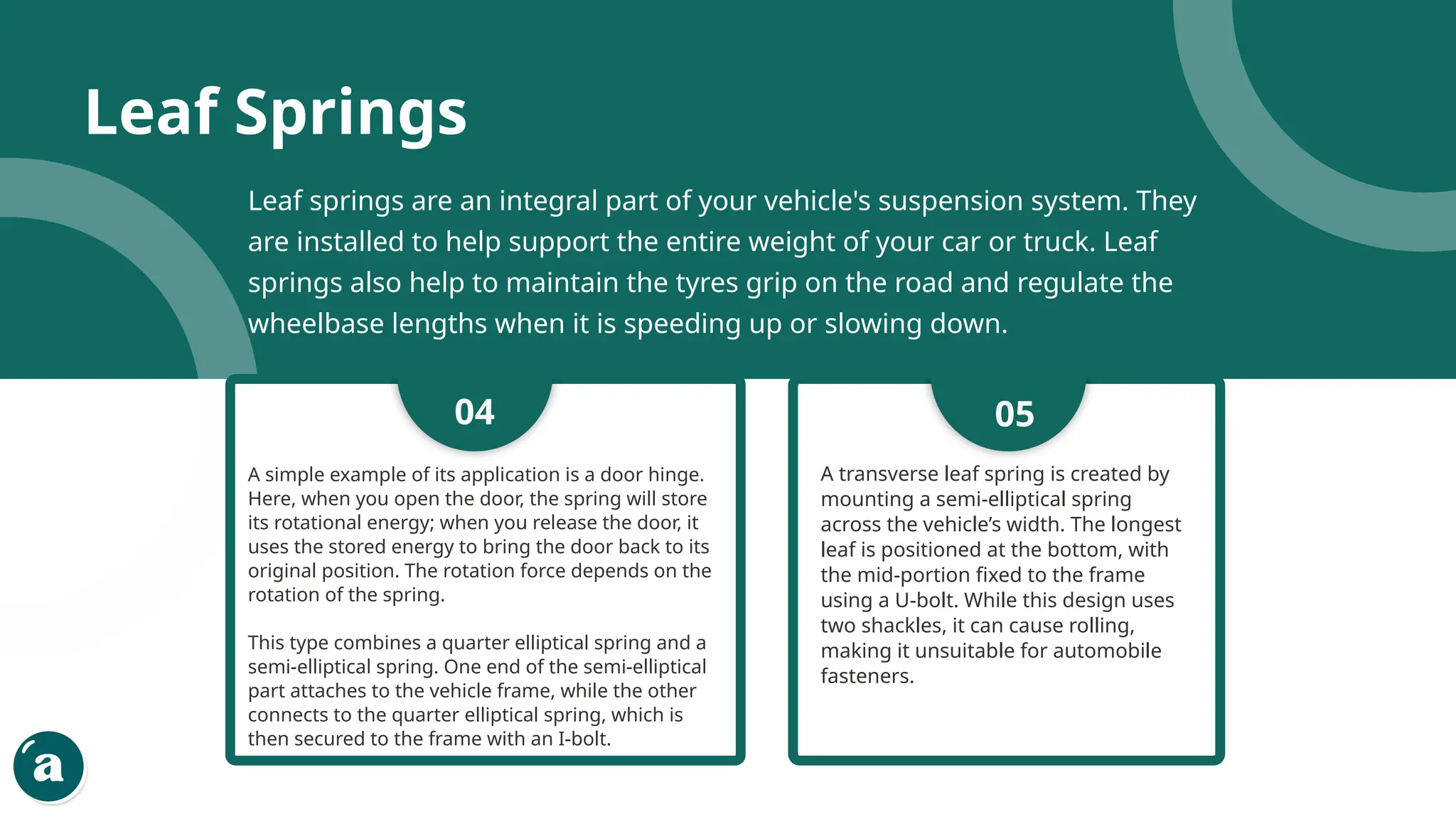 Leaf Springs

Leaf springs are an integral part of your vehicle's suspension system. They are installed to help support the entire weight of your car or truck. Leaf springs also help to maintain the tyres grip on the road and regulate the wheelbase lengths when it is speeding up or slowing down.

04

A simple example of its application is a door hinge. Here, when you open the door, the spring will store its rotational energy; when you release the door, it uses the stored energy to bring the door back to its original position. The rotation force depends on the rotation of the spring.

This type combines a quarter elliptical spring and a semi-elliptical spring. One end of the semi-elliptical part attaches to the vehicle frame, while the other connects to the quarter elliptical spring, which is then secured to the frame with an I-bolt.

05

A transverse leaf spring is created by mounting a semi-elliptical spring across the vehicle's width. The longest leaf is positioned at the bottom, with the mid-portion fixed to the frame using a U-bolt. While this design uses two shackles, it can cause rolling, making it unsuitable for automobile fasteners.

a