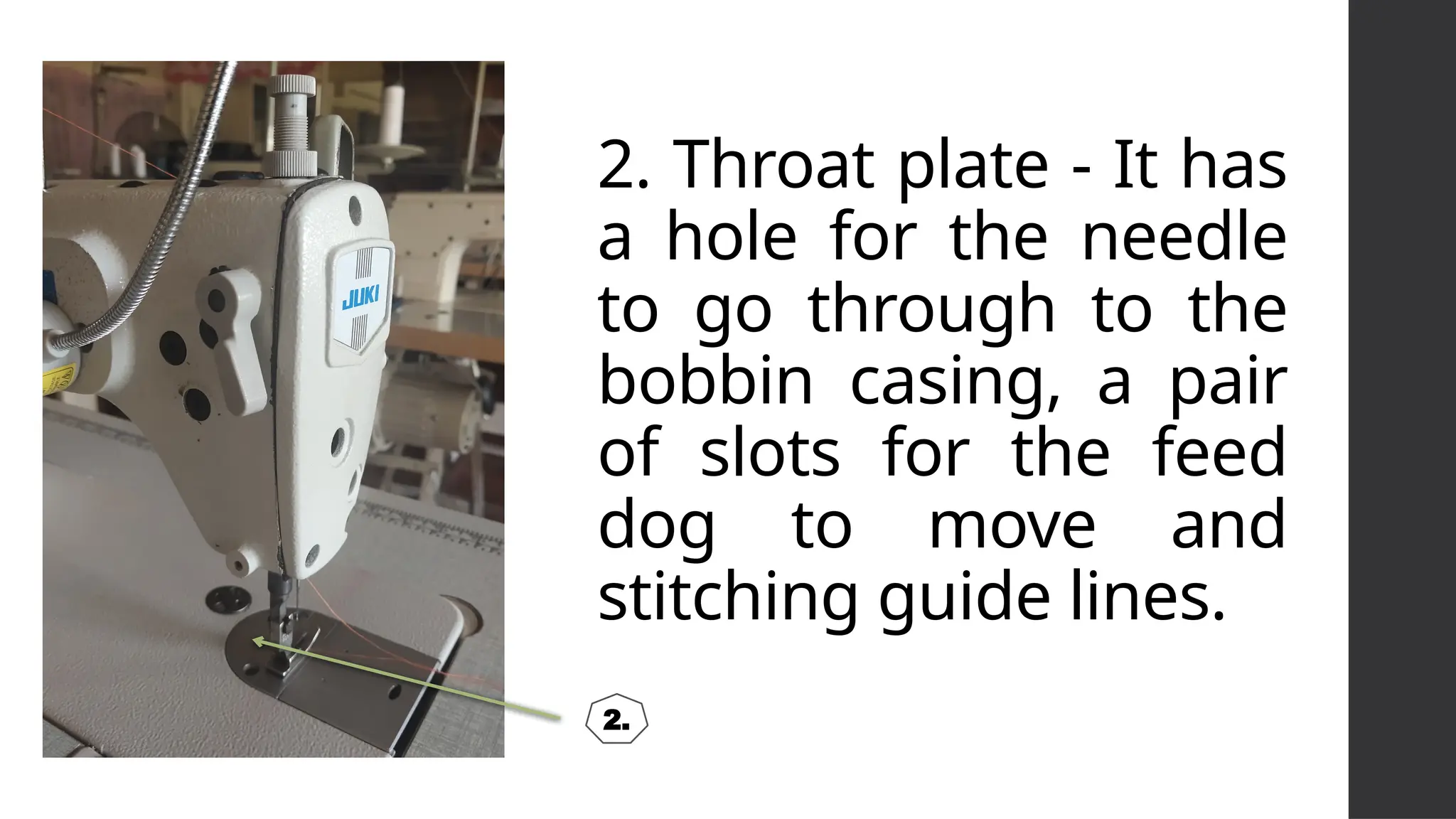 JUKI

2. Throat plate - It has a hole for the needle to go through to the bobbin casing, a pair of slots for the feed dog to move and stitching guide lines.

2.