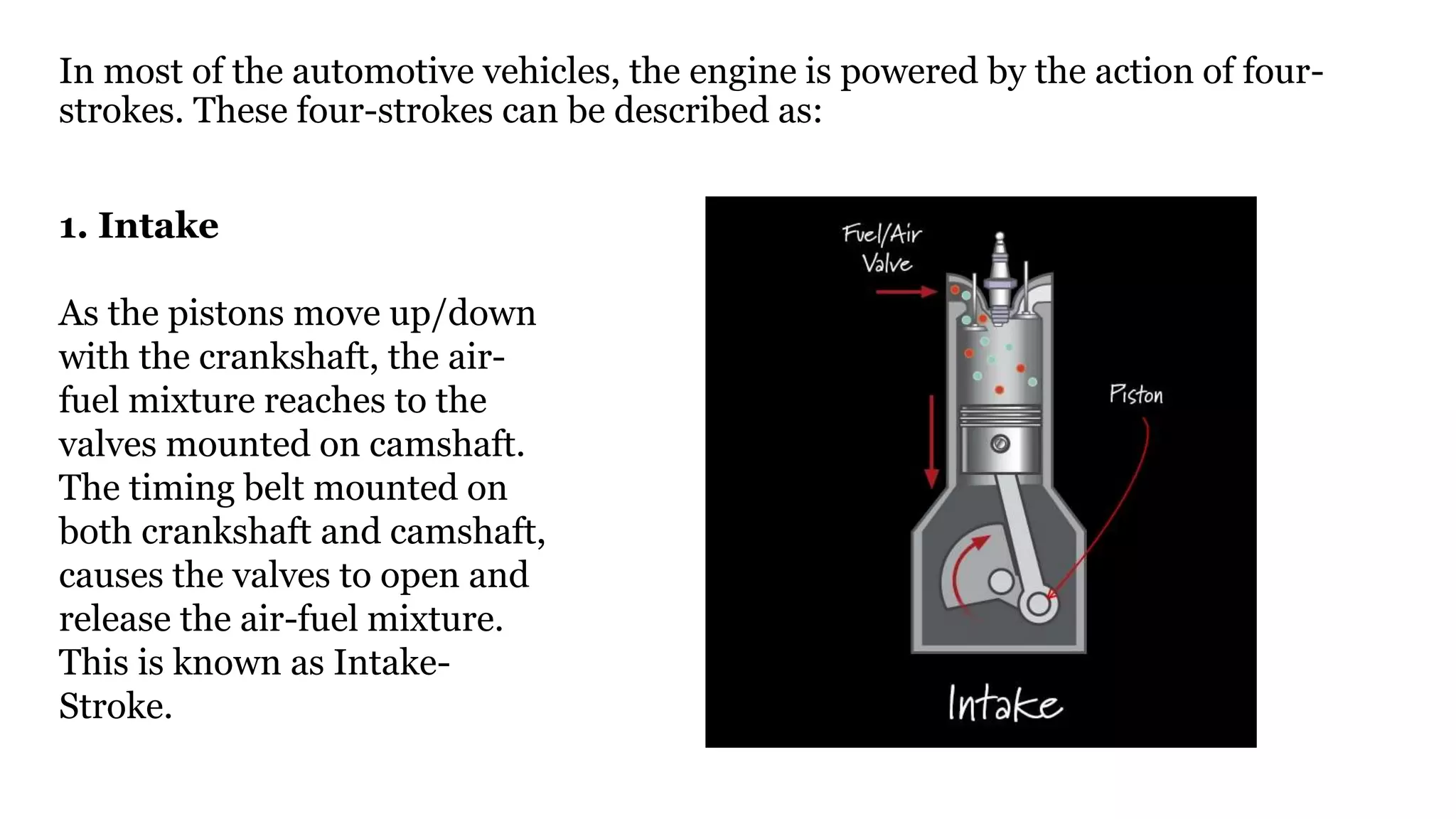 In most of the automotive vehicles, the engine is powered by the action of four-strokes. These four-strokes can be described as:

1. Intake

As the pistons move up/down with the crankshaft, the air-fuel mixture reaches to the valves mounted on camshaft. The timing belt mounted on both crankshaft and camshaft, causes the valves to open and release the air-fuel mixture. This is known as Intake-Stroke.

Fuel/Air Valve

Piston

Intake