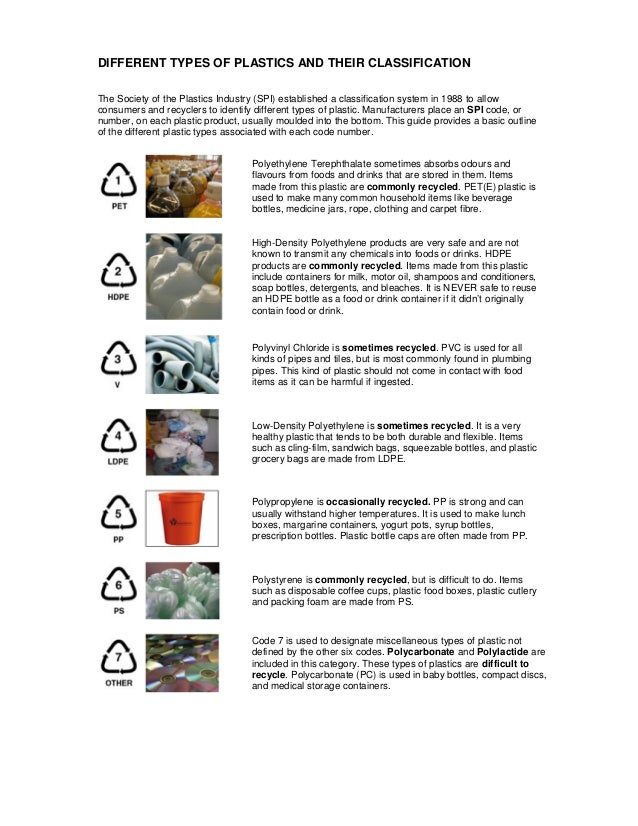 DIFFERENT TYPES OF PLASTICS AND THEIR CLASSIFICATION

The Society of the Plastics Industry (SPI) established a classification system in 1988 to allow consumers and recyclers to identify different types of plastic. Manufacturers place an SPI code, or number, on each plastic product, usually moulded into the bottom. This guide provides a basic outline of the different plastic types associated with each code number.

1
PET

Polyethylene Terephthalate sometimes absorbs odours and flavours from foods and drinks that are stored in them. Items made from this plastic are commonly recycled. PET(E) plastic is used to make many common household items like beverage bottles, medicine jars, rope, clothing and carpet fibre.

2
HDPE

High-Density Polyethylene products are very safe and are not known to transmit any chemicals into foods or drinks. HDPE products are commonly recycled. Items made from this plastic include containers for milk, motor oil, shampoos and conditioners, soap bottles, detergents, and bleaches. It is NEVER safe to reuse an HDPE bottle as a food or drink container if it didn't originally contain food or drink.

3
V

Polyvinyl Chloride is sometimes recycled. PVC is used for all kinds of pipes and tiles, but is most commonly found in plumbing pipes. This kind of plastic should not come in contact with food items as it can be harmful if ingested.

4
LDPE

Low-Density Polyethylene is sometimes recycled. It is a very healthy plastic that tends to be both durable and flexible. Items such as cling-film, sandwich bags, squeezable bottles, and plastic grocery bags are made from LDPE.

5
PP

Polypropylene is occasionally recycled. PP is strong and can usually withstand higher temperatures. It is used to make lunch boxes, margarine containers, yogurt pots, syrup bottles, prescription bottles. Plastic bottle caps are often made from PP.

6
PS

Polystyrene is commonly recycled, but is difficult to do. Items such as disposable coffee cups, plastic food boxes, plastic cutlery and packing foam are made from PS.

7
OTHER

Code 7 is used to designate miscellaneous types of plastic not defined by the other six codes. Polycarbonate and Polylactide are included in this category. These types of plastics are difficult to recycle. Polycarbonate (PC) is used in baby bottles, compact discs, and medical storage containers.