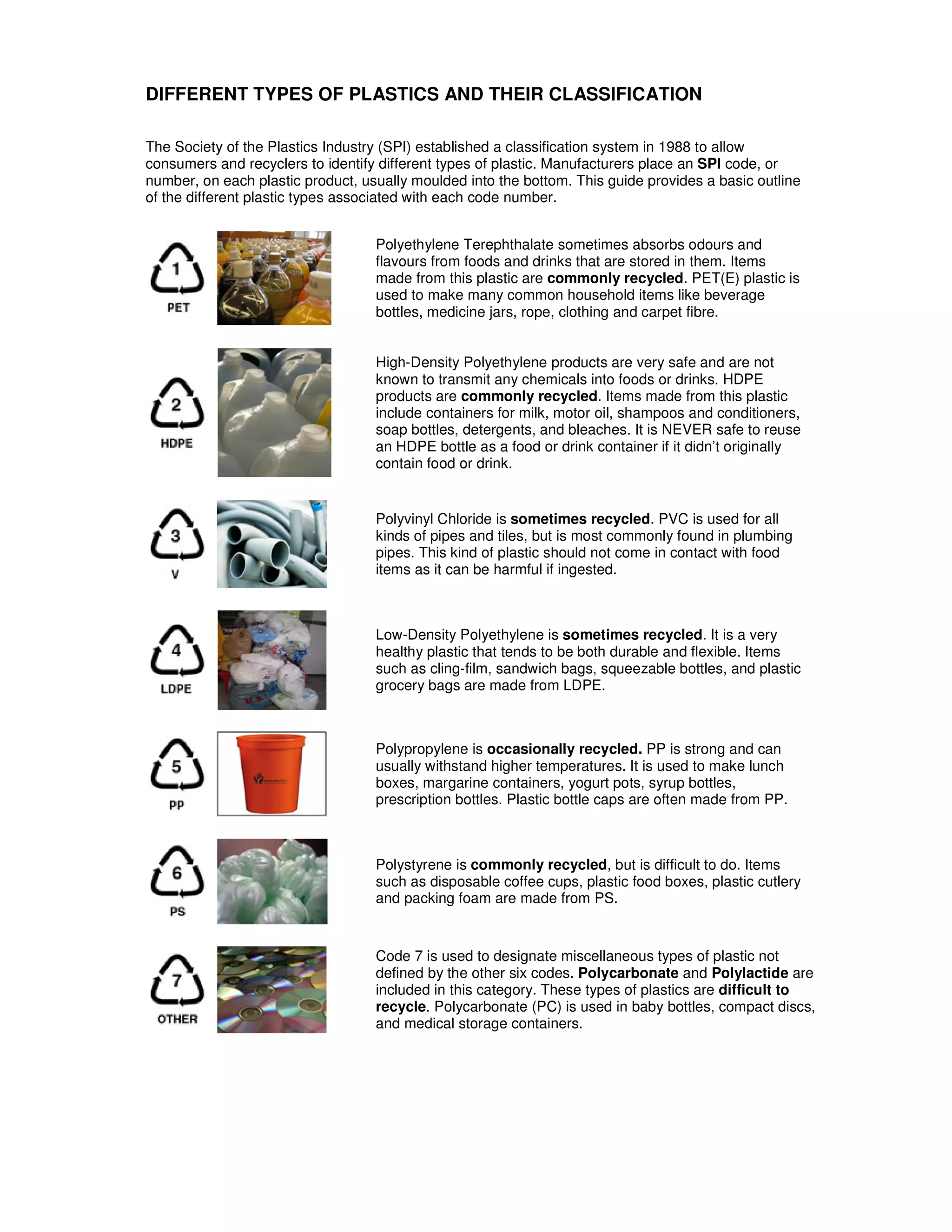 DIFFERENT TYPES OF PLASTICS AND THEIR CLASSIFICATION

The Society of the Plastics Industry (SPI) established a classification system in 1988 to allow consumers and recyclers to identify different types of plastic. Manufacturers place an SPI code, or number, on each plastic product, usually moulded into the bottom. This guide provides a basic outline of the different plastic types associated with each code number.

1
PET

Polyethylene Terephthalate sometimes absorbs odours and flavours from foods and drinks that are stored in them. Items made from this plastic are commonly recycled. PET(E) plastic is used to make many common household items like beverage bottles, medicine jars, rope, clothing and carpet fibre.

2
HDPE

High-Density Polyethylene products are very safe and are not known to transmit any chemicals into foods or drinks. HDPE products are commonly recycled. Items made from this plastic include containers for milk, motor oil, shampoos and conditioners, soap bottles, detergents, and bleaches. It is NEVER safe to reuse an HDPE bottle as a food or drink container if it didn't originally contain food or drink.

3
V

Polyvinyl Chloride is sometimes recycled. PVC is used for all kinds of pipes and tiles, but is most commonly found in plumbing pipes. This kind of plastic should not come in contact with food items as it can be harmful if ingested.

4
LDPE

Low-Density Polyethylene is sometimes recycled. It is a very healthy plastic that tends to be both durable and flexible. Items such as cling-film, sandwich bags, squeezable bottles, and plastic grocery bags are made from LDPE.

5
PP

Polypropylene is occasionally recycled. PP is strong and can usually withstand higher temperatures. It is used to make lunch boxes, margarine containers, yogurt pots, syrup bottles, prescription bottles. Plastic bottle caps are often made from PP.

6
PS

Polystyrene is commonly recycled, but is difficult to do. Items such as disposable coffee cups, plastic food boxes, plastic cutlery and packing foam are made from PS.

7
OTHER

Code 7 is used to designate miscellaneous types of plastic not defined by the other six codes. Polycarbonate and Polylactide are included in this category. These types of plastics are difficult to recycle. Polycarbonate (PC) is used in baby bottles, compact discs, and medical storage containers.