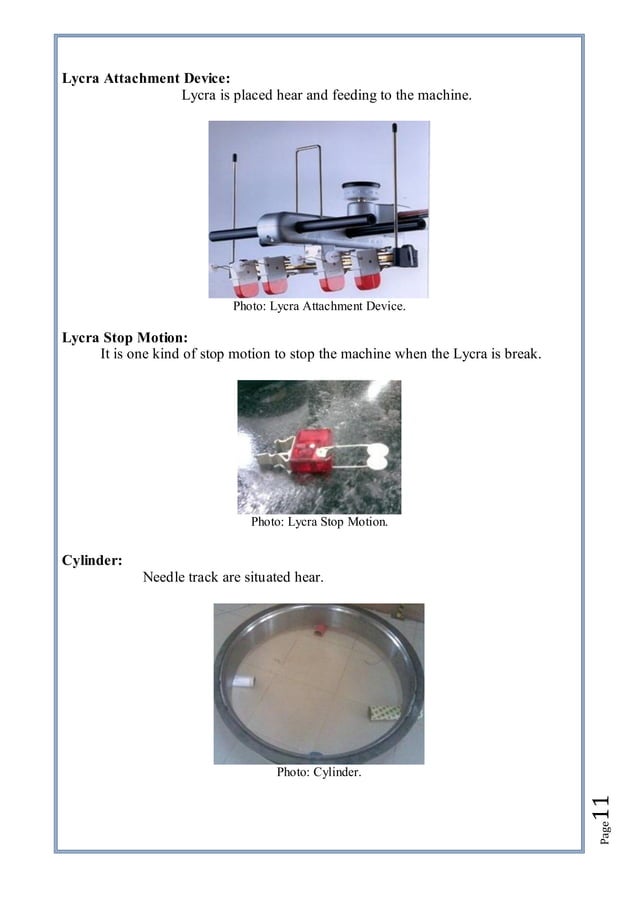 Lycra Attachment Device:
Lycra is placed hear and feeding to the machine.

Photo: Lycra Attachment Device.

Lycra Stop Motion:
It is one kind of stop motion to stop the machine when the Lycra is break.

Photo: Lycra Stop Motion.

Cylinder:
Needle track are situated hear.

Photo: Cylinder.

Page 11