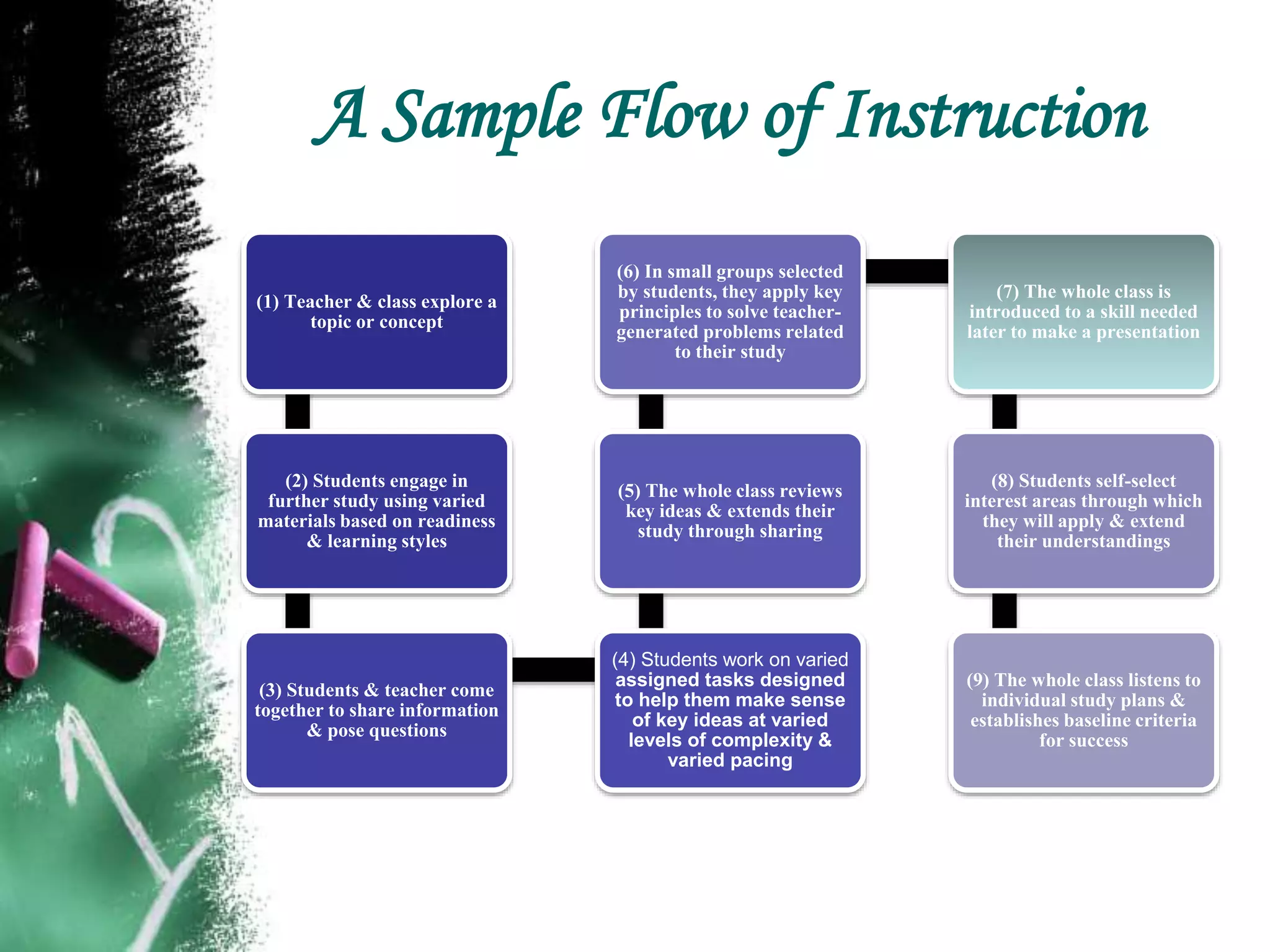 A Sample Flow of Instruction

(1) Teacher & class explore a topic or concept

(2) Students engage in further study using varied materials based on readiness & learning styles

(3) Students & teacher come together to share information & pose questions

(4) Students work on varied assigned tasks designed to help them make sense of key ideas at varied levels of complexity & varied pacing

(5) The whole class reviews key ideas & extends their study through sharing

(6) In small groups selected by students, they apply key principles to solve teacher-generated problems related to their study

(7) The whole class is introduced to a skill needed later to make a presentation

(8) Students self-select interest areas through which they will apply & extend their understandings

(9) The whole class listens to individual study plans & establishes baseline criteria for success