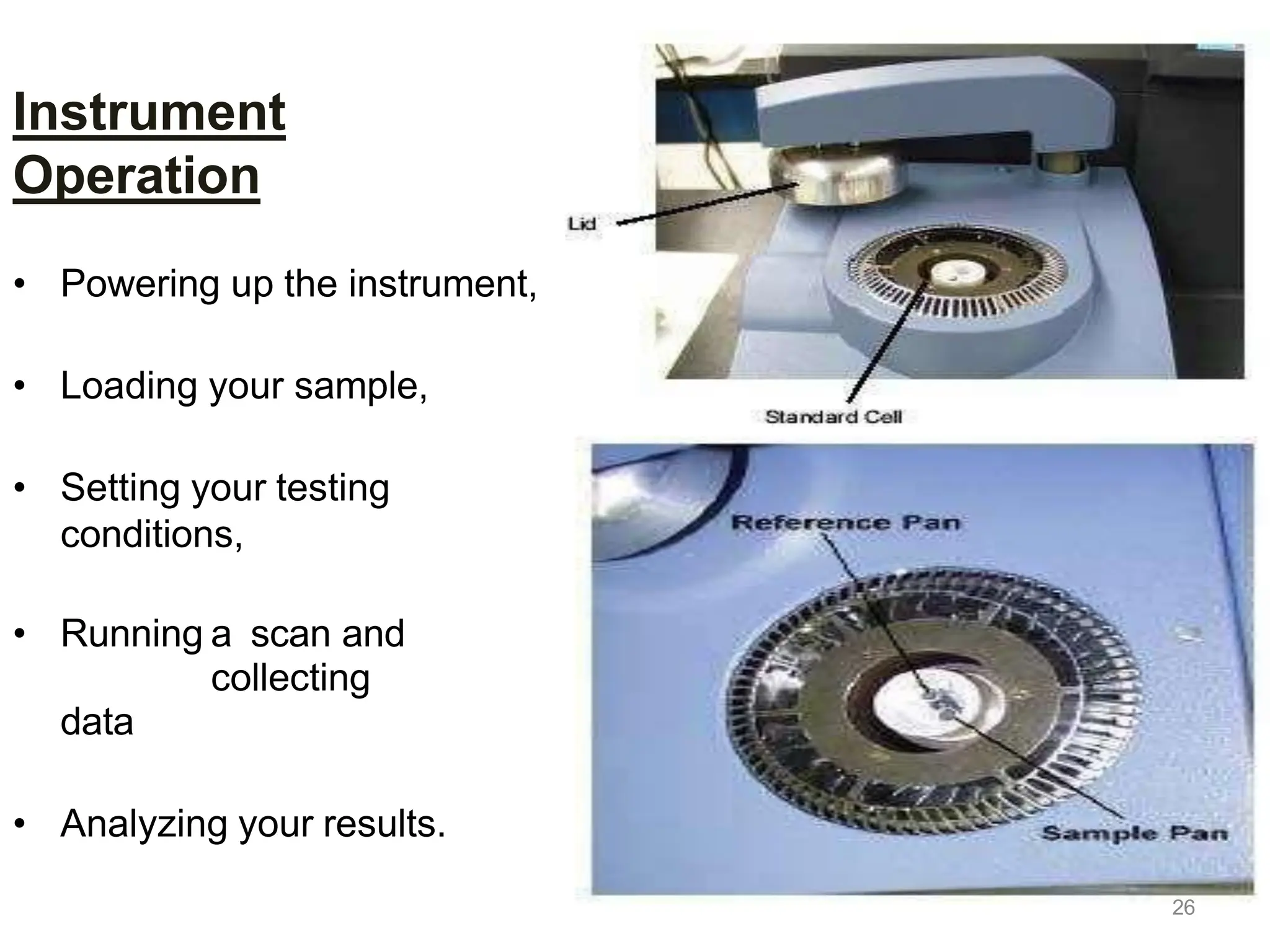 Instrument Operation

• Powering up the instrument,

• Loading your sample,

• Setting your testing conditions,

• Running a scan and collecting data

• Analyzing your results.

Lid

Standard Cell

Reference Pan

Sample Pan

26