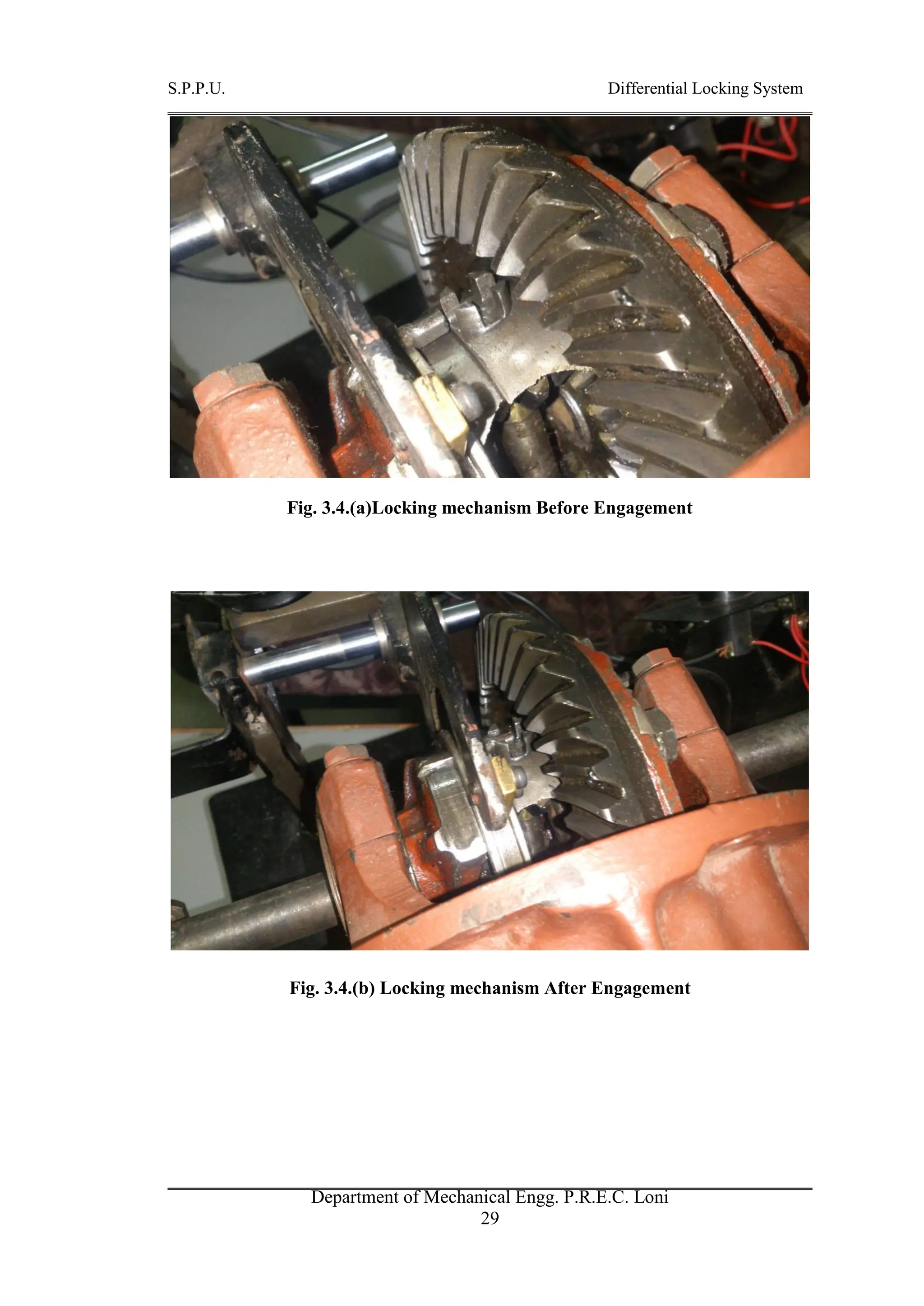 S.P.P.U.

Differential Locking System

Fig. 3.4.(a)Locking mechanism Before Engagement

Fig. 3.4.(b) Locking mechanism After Engagement

Department of Mechanical Engg. P.R.E.C. Loni
29