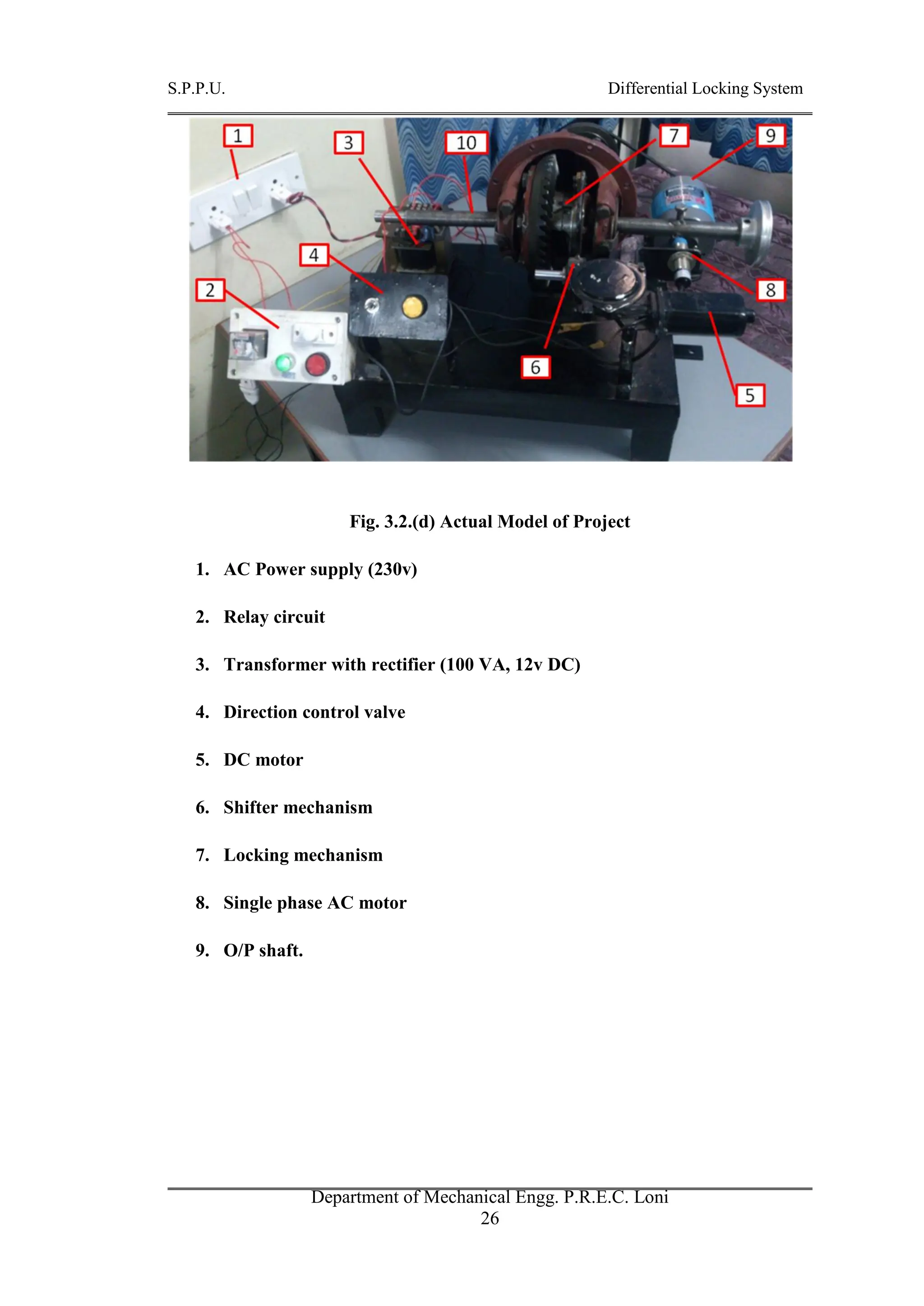 S.P.P.U. Differential Locking System

1
3
10
7
9
4
2
8
6
5

Fig. 3.2.(d) Actual Model of Project

1. AC Power supply (230v)

2. Relay circuit

3. Transformer with rectifier (100 VA, 12v DC)

4. Direction control valve

5. DC motor

6. Shifter mechanism

7. Locking mechanism

8. Single phase AC motor

9. O/P shaft.

Department of Mechanical Engg. P.R.E.C. Loni
26