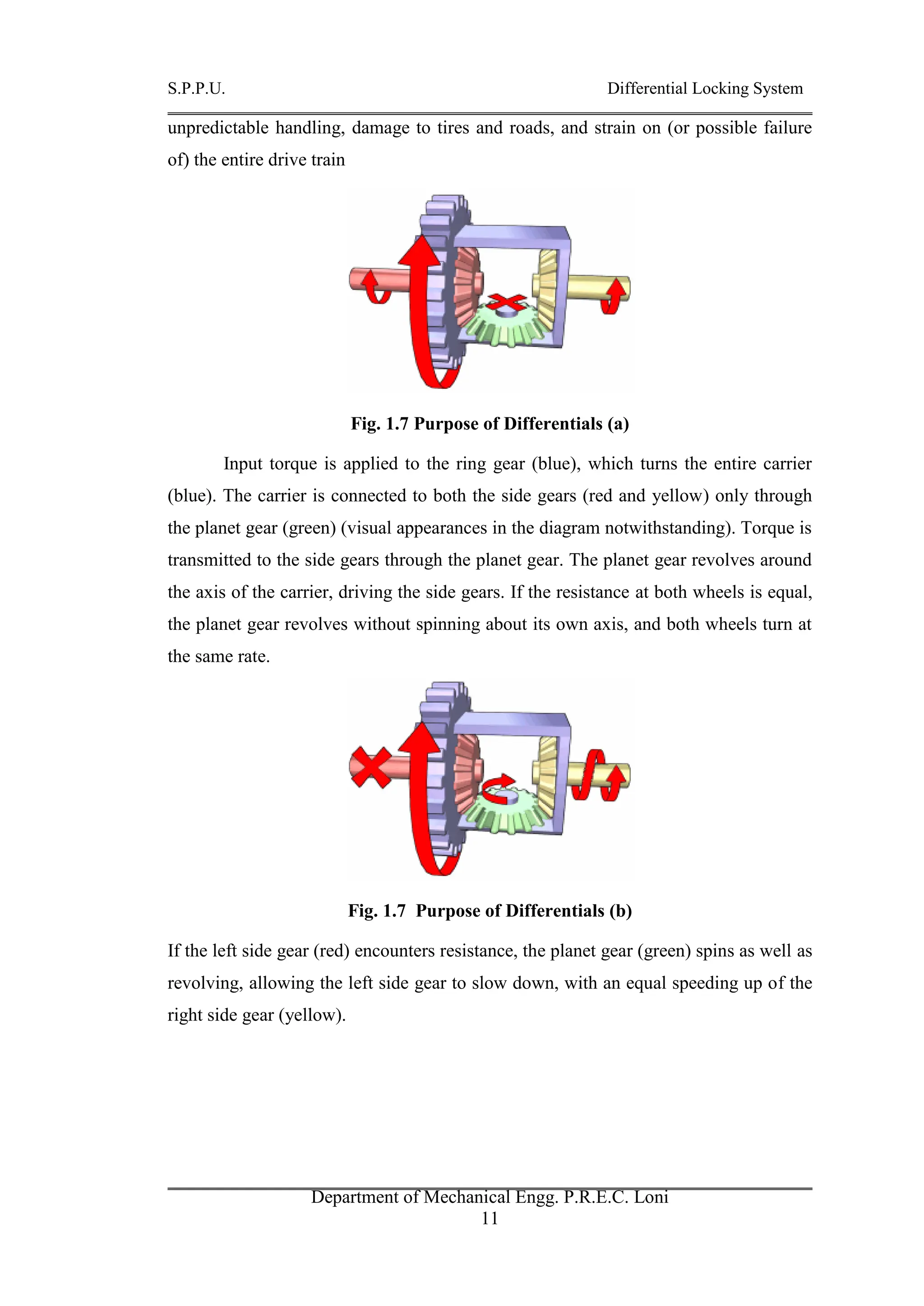 S.P.P.U. Differential Locking System

unpredictable handling, damage to tires and roads, and strain on (or possible failure of) the entire drive train

Fig. 1.7 Purpose of Differentials (a)

Input torque is applied to the ring gear (blue), which turns the entire carrier (blue). The carrier is connected to both the side gears (red and yellow) only through the planet gear (green) (visual appearances in the diagram notwithstanding). Torque is transmitted to the side gears through the planet gear. The planet gear revolves around the axis of the carrier, driving the side gears. If the resistance at both wheels is equal, the planet gear revolves without spinning about its own axis, and both wheels turn at the same rate.

Fig. 1.7 Purpose of Differentials (b)

If the left side gear (red) encounters resistance, the planet gear (green) spins as well as revolving, allowing the left side gear to slow down, with an equal speeding up of the right side gear (yellow).

Department of Mechanical Engg. P.R.E.C. Loni
11