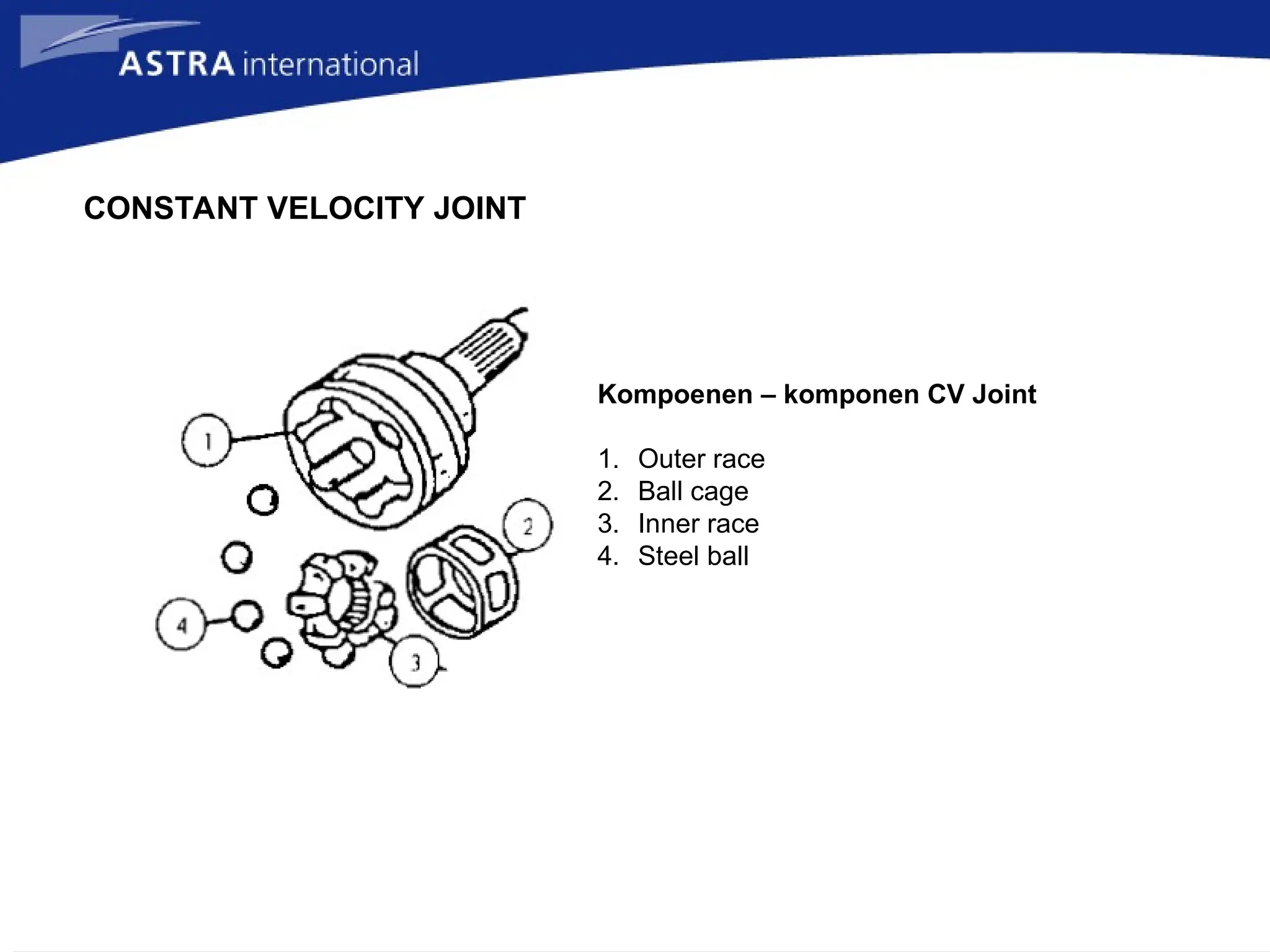 ASTRA international

CONSTANT VELOCITY JOINT

1

2

4

3

Kompoenen – komponen CV Joint

1. Outer race
2. Ball cage
3. Inner race
4. Steel ball