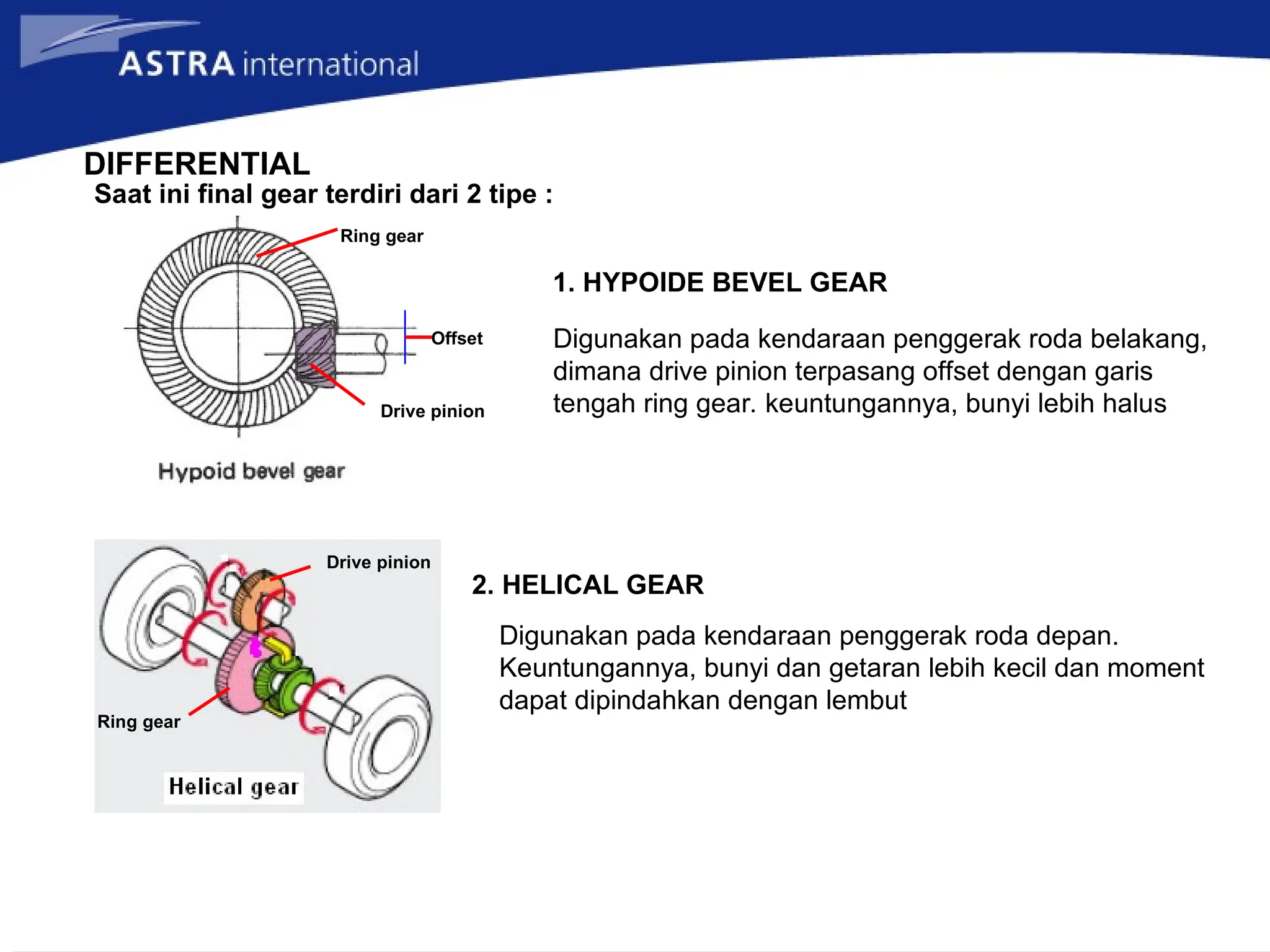 ASTRA international

DIFFERENTIAL

Saat ini final gear terdiri dari 2 tipe :

Ring gear

Offset

Drive pinion

Hypoid bevel gear

1. HYPOIDE BEVEL GEAR

Digunakan pada kendaraan penggerak roda belakang, dimana drive pinion terpasang offset dengan garis tengah ring gear. keuntungannya, bunyi lebih halus

Drive pinion

Ring gear

Helical gear

2. HELICAL GEAR

Digunakan pada kendaraan penggerak roda depan. Keuntungannya, bunyi dan getaran lebih kecil dan moment dapat dipindahkan dengan lembut