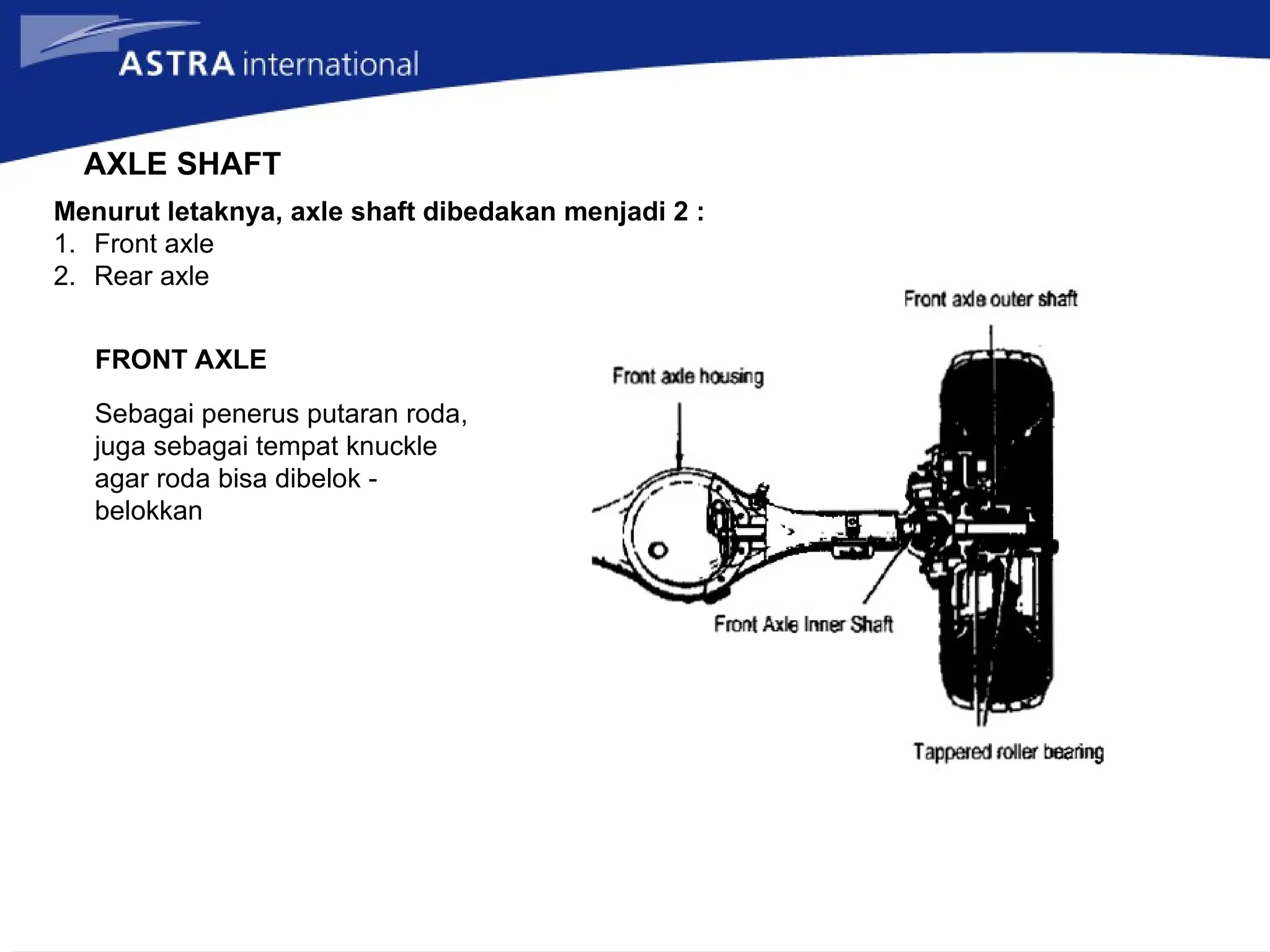 ASTRA international

AXLE SHAFT

Menurut letaknya, axle shaft dibedakan menjadi 2 :
1. Front axle
2. Rear axle

FRONT AXLE

Sebagai penerus putaran roda, juga sebagai tempat knuckle agar roda bisa dibelok - belokkan

Front axle outer shaft

Front axle housing

Front Axle Inner Shaft

Tappered roller bearing