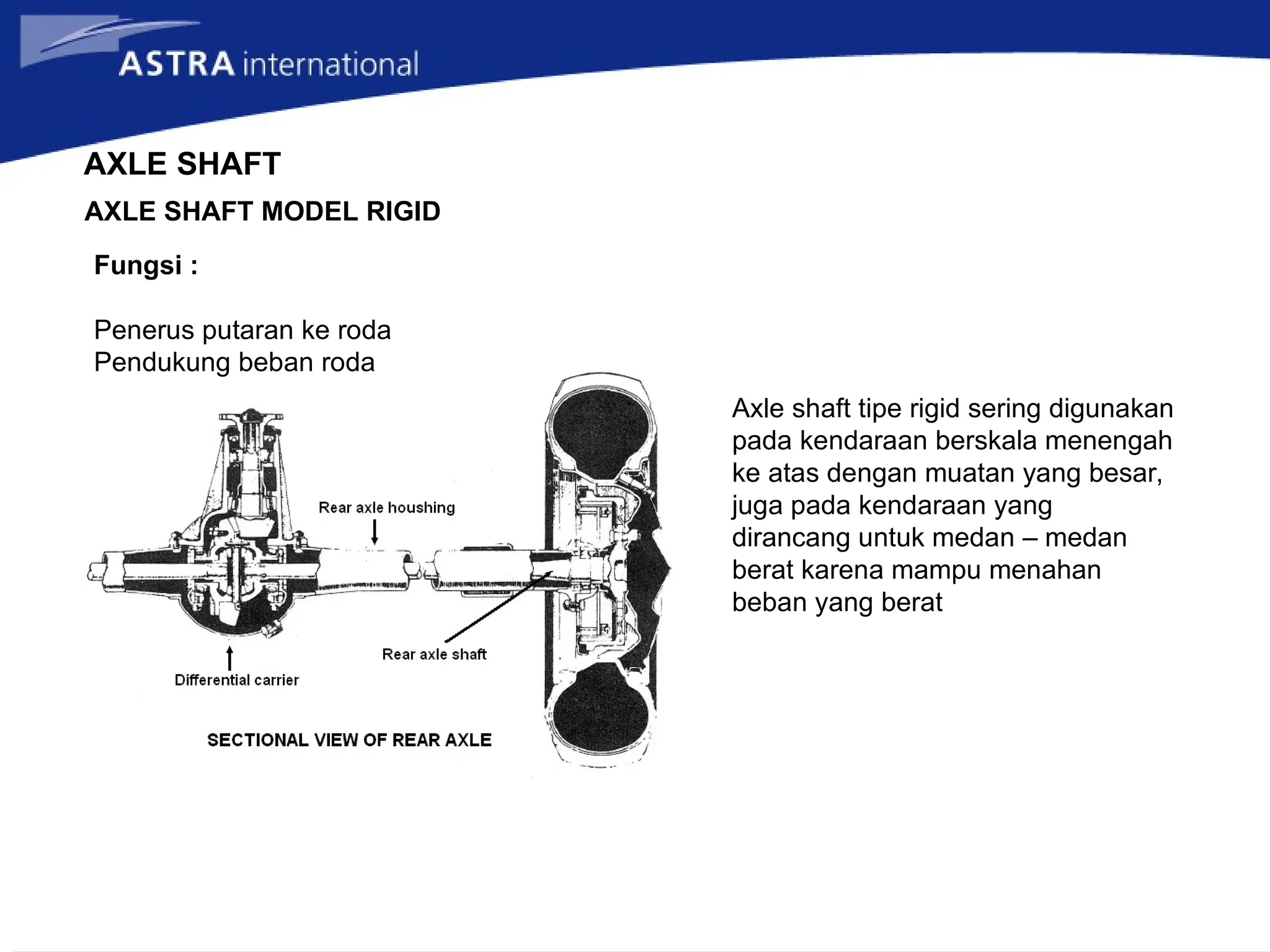 ASTRA international

AXLE SHAFT

AXLE SHAFT MODEL RIGID

Fungsi :

Penerus putaran ke roda
Pendukung beban roda

Rear axle houshing

Rear axle shaft

Differential carrier

SECTIONAL VIEW OF REAR AXLE

Axle shaft tipe rigid sering digunakan pada kendaraan berskala menengah ke atas dengan muatan yang besar, juga pada kendaraan yang dirancang untuk medan – medan berat karena mampu menahan beban yang berat