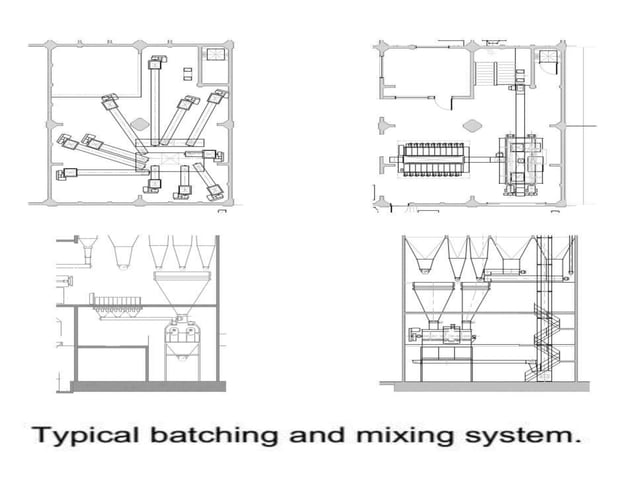 Typical batching and mixing system.