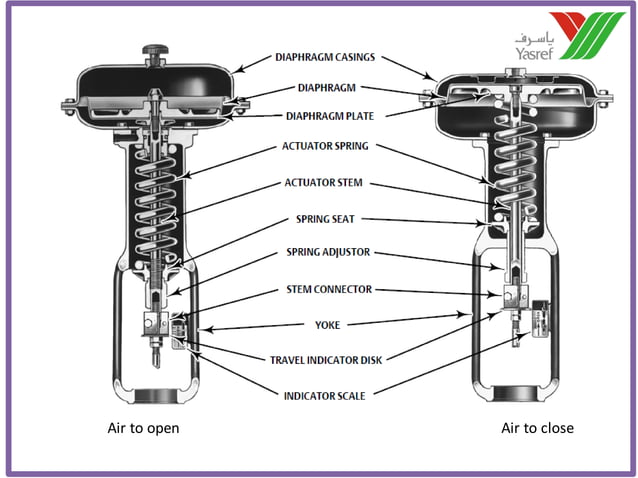 ياسرف
Yasref

DIAPHRAGM CASINGS
DIAPHRAGM
DIAPHRAGM PLATE
ACTUATOR SPRING
ACTUATOR STEM
SPRING SEAT
SPRING ADJUSTOR
STEM CONNECTOR
YOKE
TRAVEL INDICATOR DISK
INDICATOR SCALE

Air to open

Air to close