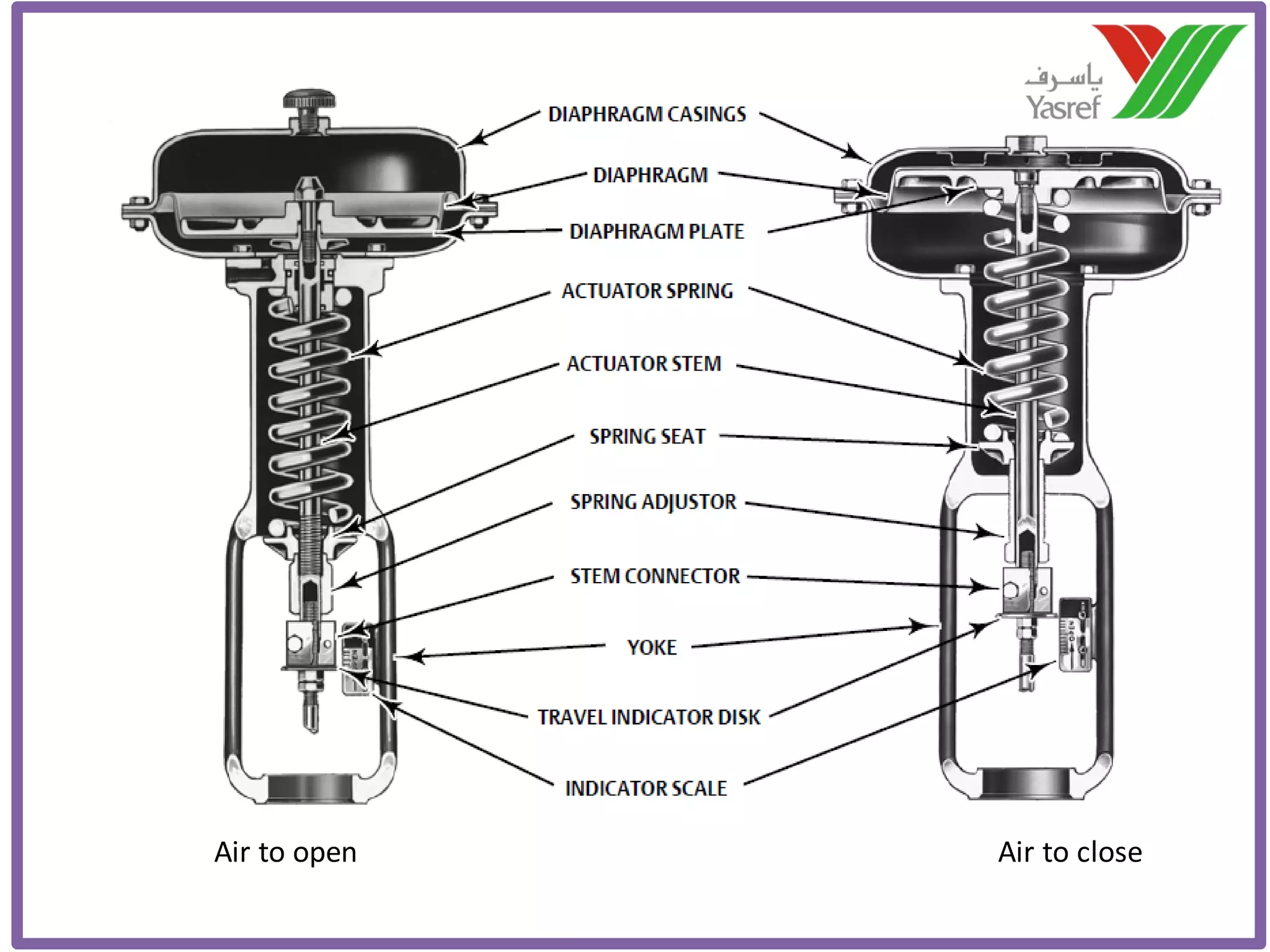 ياسرف
Yasref

DIAPHRAGM CASINGS
DIAPHRAGM
DIAPHRAGM PLATE
ACTUATOR SPRING
ACTUATOR STEM
SPRING SEAT
SPRING ADJUSTOR
STEM CONNECTOR
YOKE
TRAVEL INDICATOR DISK
INDICATOR SCALE

Air to open

Air to close