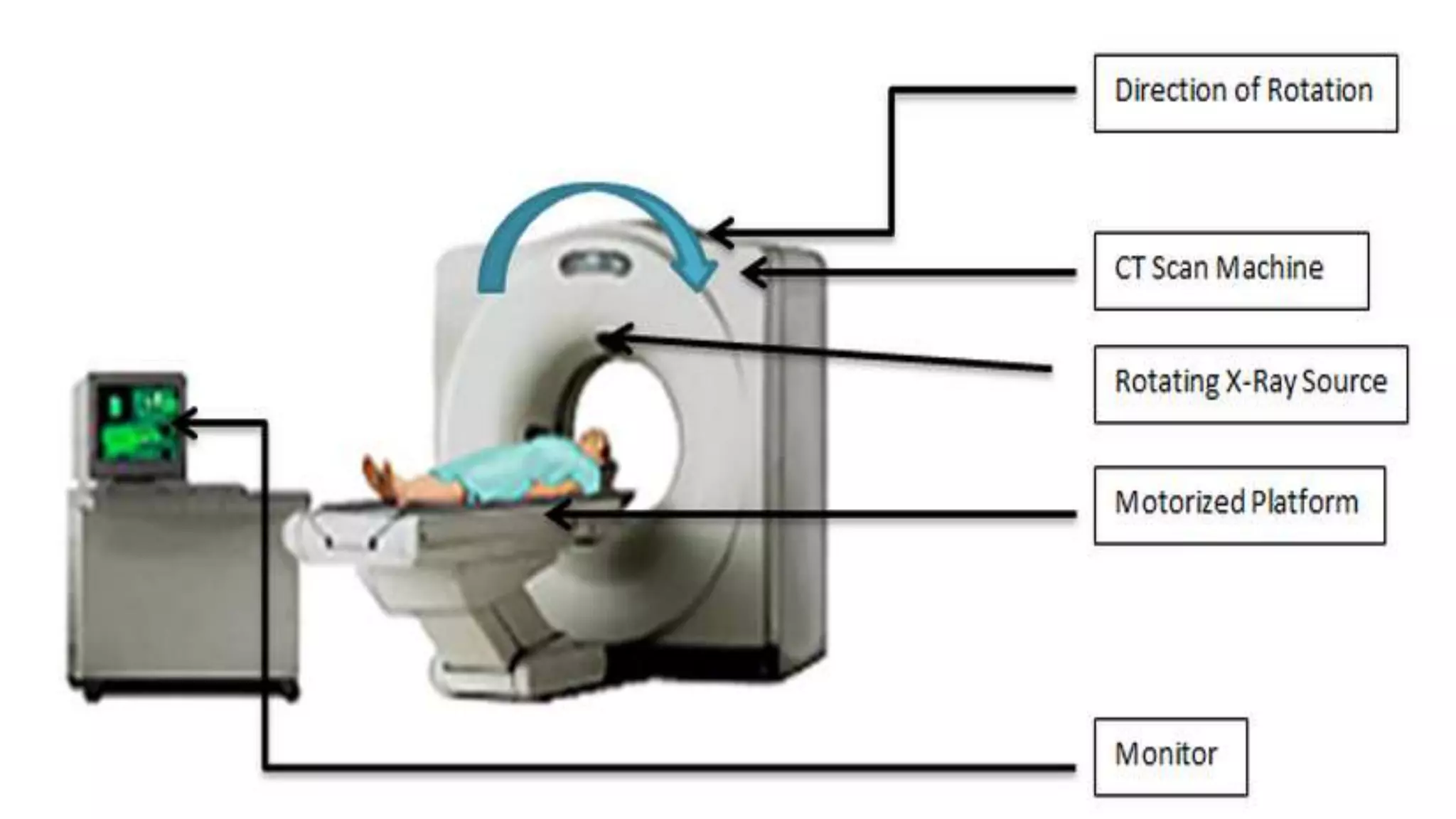 Direction of Rotation

CT Scan Machine

Rotating X-Ray Source

Motorized Platform

Monitor