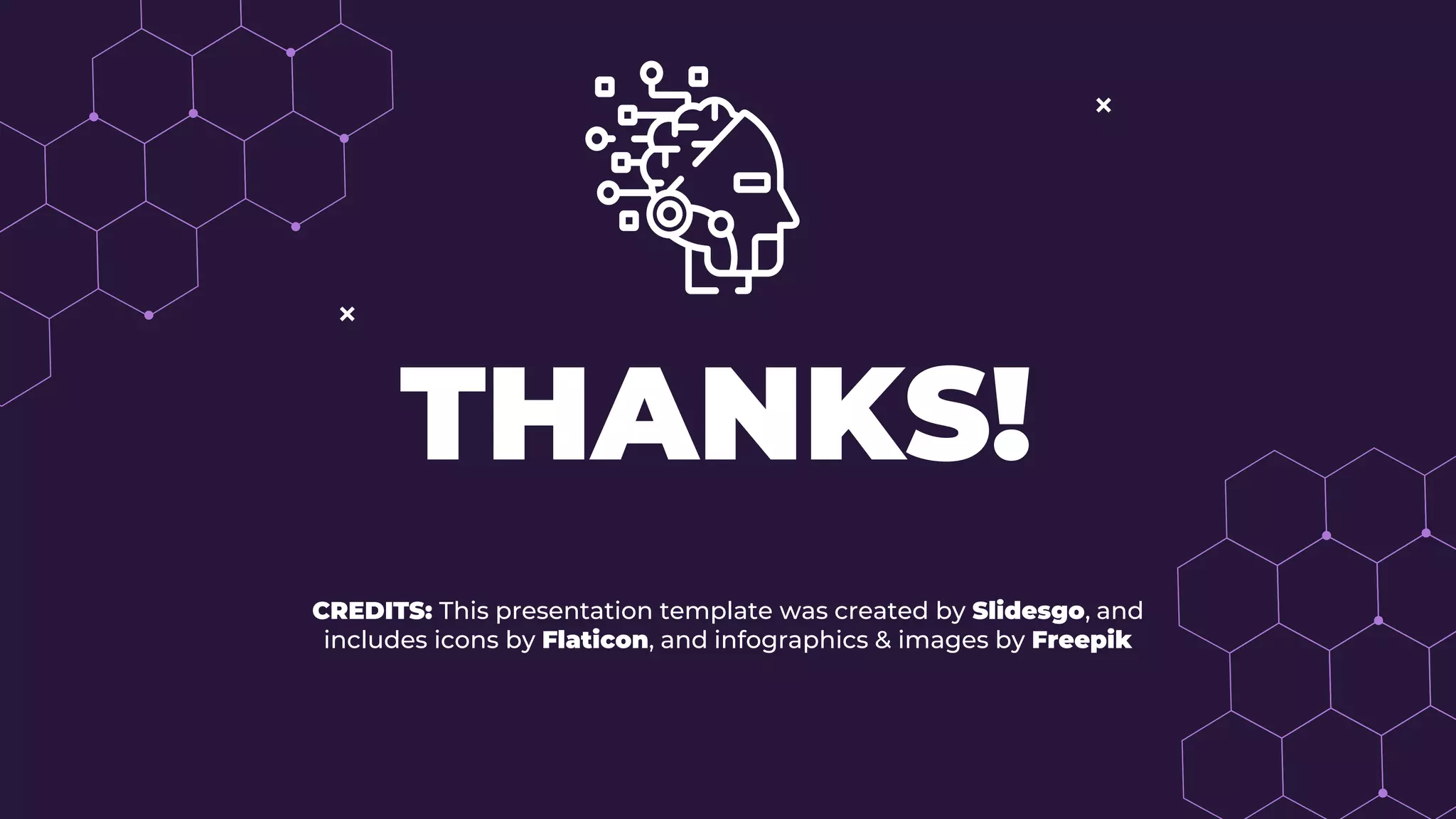 THANKS!

CREDITS: This presentation template was created by Slidesgo, and includes icons by Flaticon, and infographics & images by Freepik