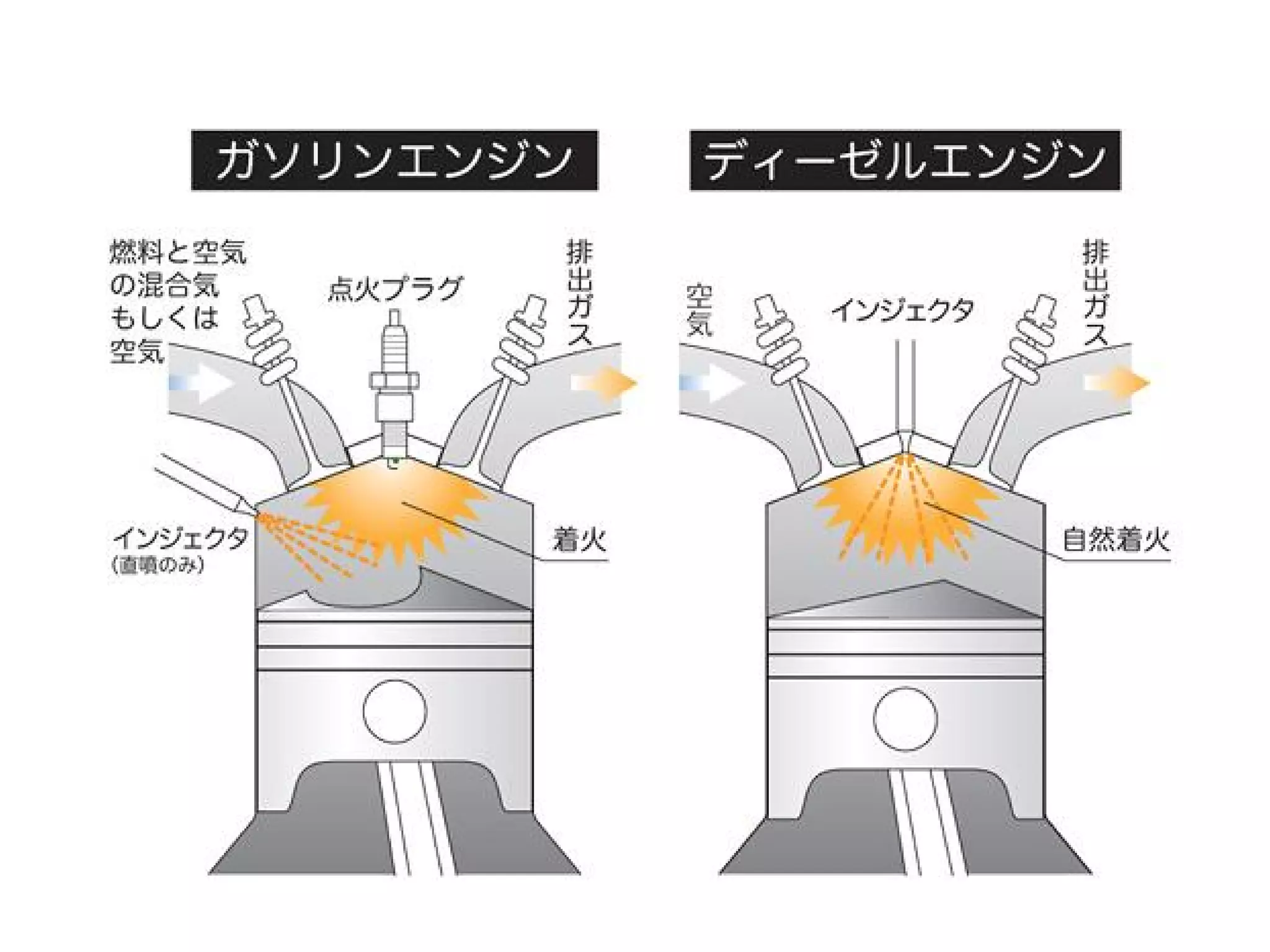 ガソリンエンジン

燃料と空気の混合気もしくは空気

点火プラグ

排出ガス

インジェクタ
(直噴のみ)

着火

ディーゼルエンジン

空気

インジェクタ

排出ガス

自然着火