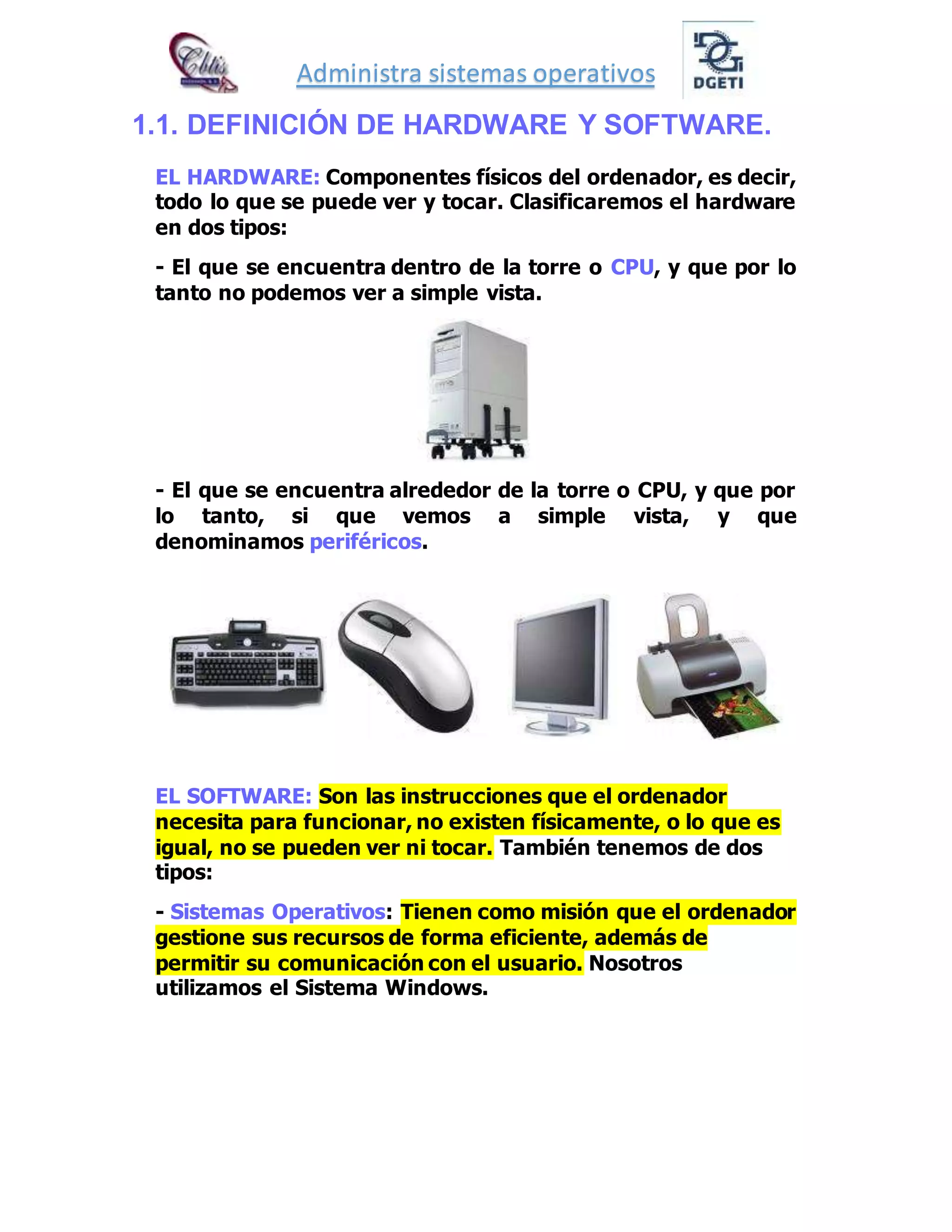 Cbtis

Administra sistemas operativos

DGETI

1.1. DEFINICIÓN DE HARDWARE Y SOFTWARE.

EL HARDWARE: Componentes físicos del ordenador, es decir, todo lo que se puede ver y tocar. Clasificaremos el hardware en dos tipos:

- El que se encuentra dentro de la torre o CPU, y que por lo tanto no podemos ver a simple vista.

- El que se encuentra alrededor de la torre o CPU, y que por lo tanto, si que vemos a simple vista, y que denominamos periféricos.

EL SOFTWARE: Son las instrucciones que el ordenador necesita para funcionar, no existen físicamente, o lo que es igual, no se pueden ver ni tocar. También tenemos de dos tipos:

- Sistemas Operativos: Tienen como misión que el ordenador gestione sus recursos de forma eficiente, además de permitir su comunicación con el usuario. Nosotros utilizamos el Sistema Windows.