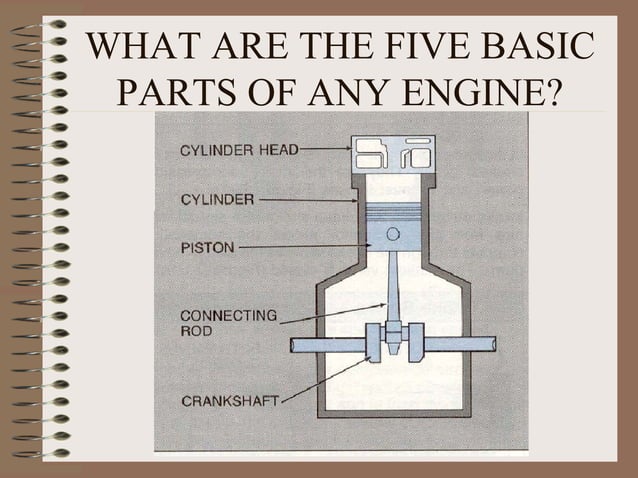 WHAT ARE THE FIVE BASIC PARTS OF ANY ENGINE?

CYLINDER HEAD

CYLINDER

PISTON

CONNECTING ROD

CRANKSHAFT