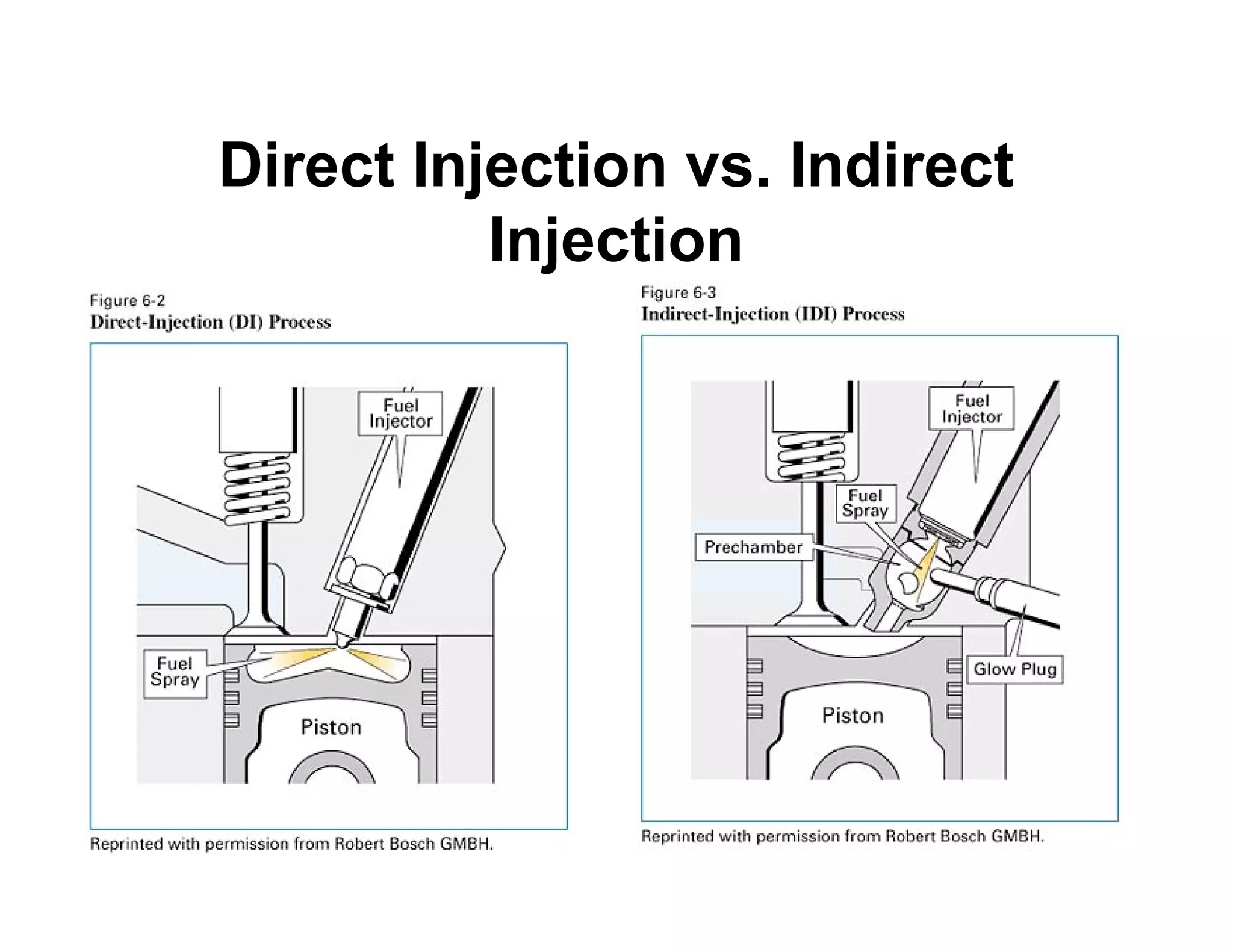 Direct Injection vs. Indirect Injection

Figure 6-2
Direct-Injection (DI) Process

Fuel Injector

Fuel Spray

Piston

Reprinted with permission from Robert Bosch GMBH.

Figure 6-3
Indirect-Injection (IDI) Process

Fuel Injector

Fuel Spray

Prechamber

Glow Plug

Piston

Reprinted with permission from Robert Bosch GMBH.