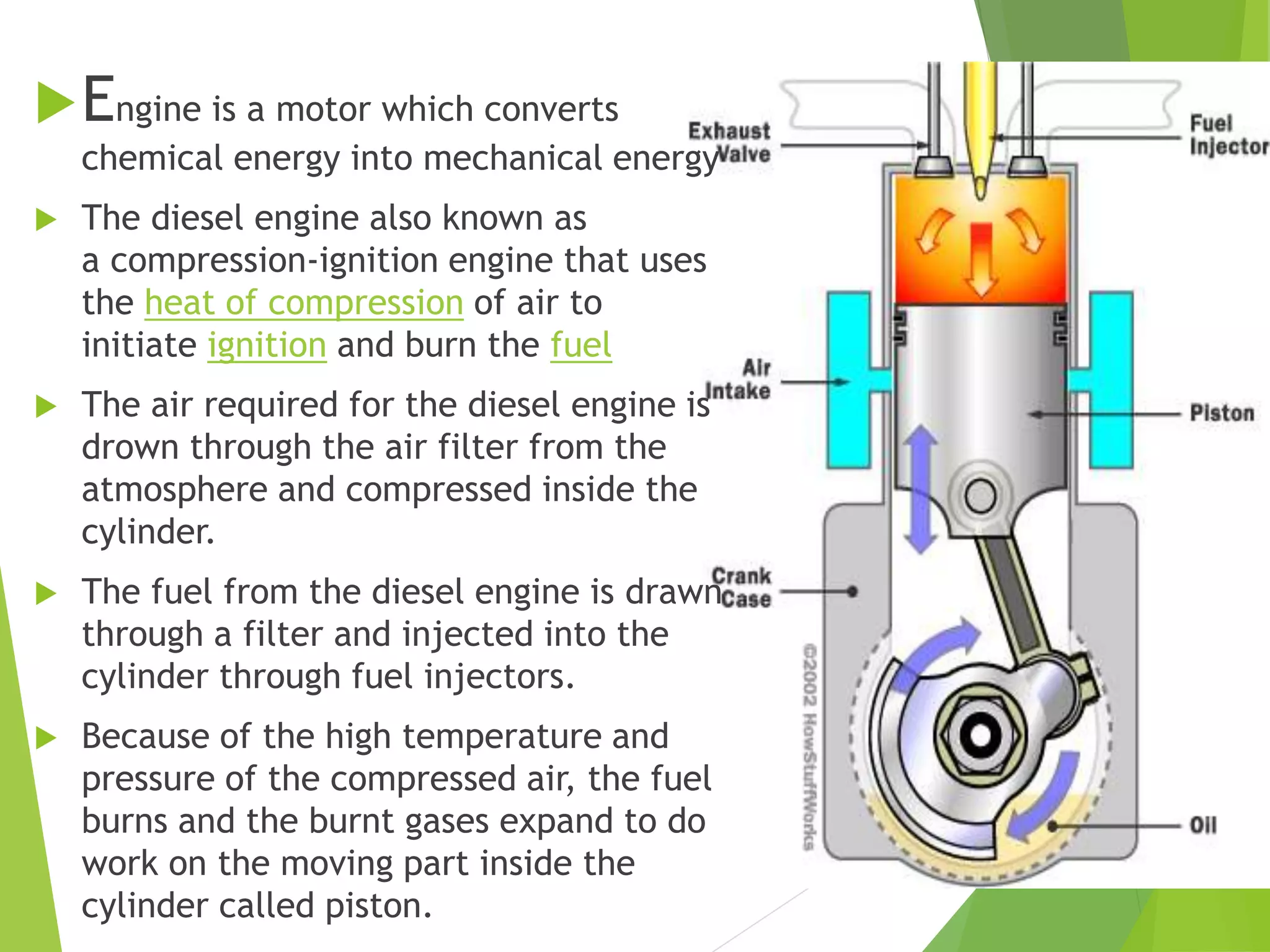 Engine is a motor which converts chemical energy into mechanical energy

The diesel engine also known as a compression-ignition engine that uses the heat of compression of air to initiate ignition and burn the fuel

The air required for the diesel engine is drown through the air filter from the atmosphere and compressed inside the cylinder.

The fuel from the diesel engine is drawn through a filter and injected into the cylinder through fuel injectors.

Because of the high temperature and pressure of the compressed air, the fuel burns and the burnt gases expand to do work on the moving part inside the cylinder called piston.

Exhaust Valve

Fuel Injector

Air Intake

Piston

Crank Case

Oil

©2002 HowStuffWorks