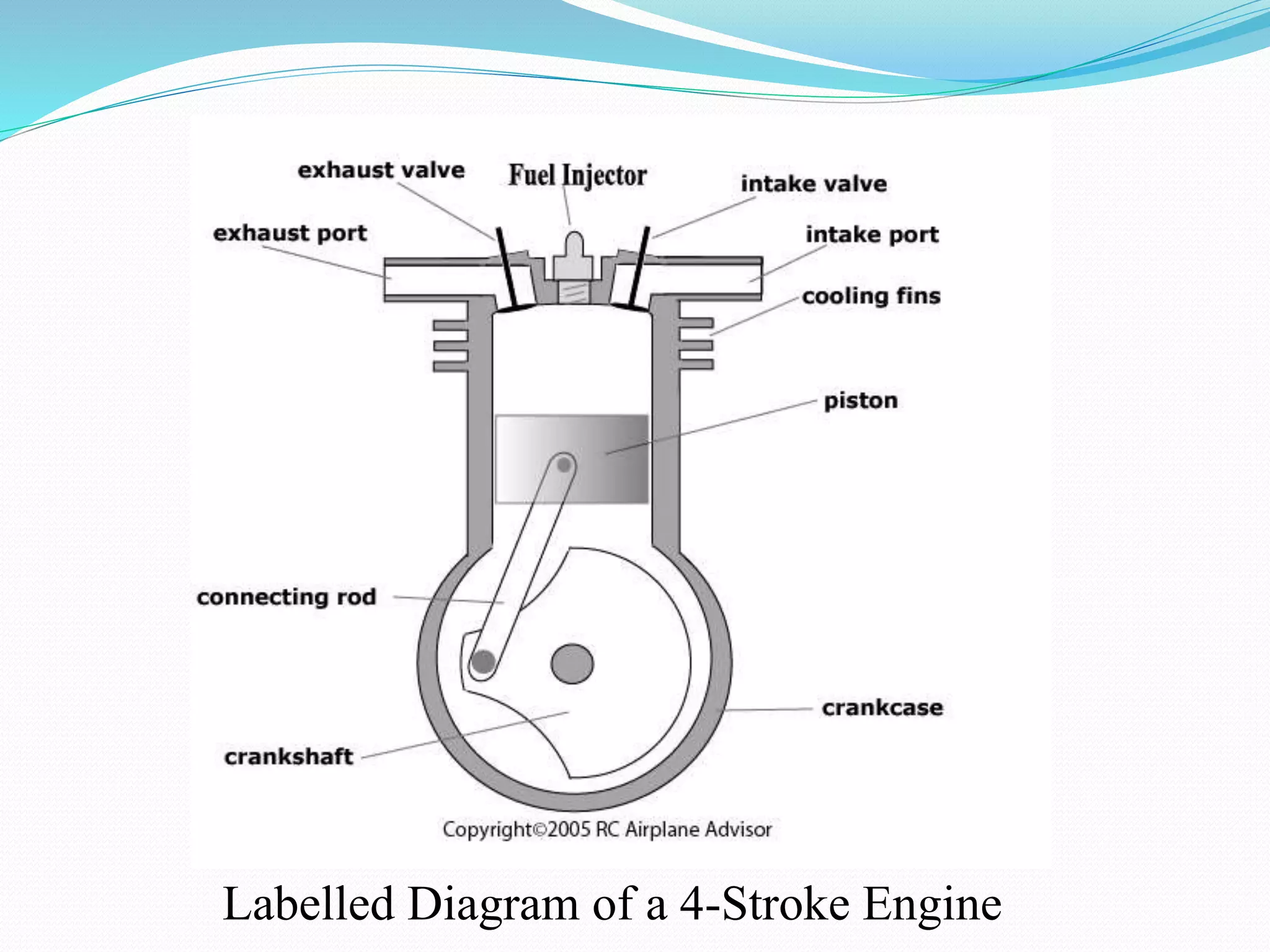 exhaust valve
Fuel Injector
intake valve
exhaust port
intake port
cooling fins
piston
connecting rod
crankcase
crankshaft
Copyright©2005 RC Airplane Advisor

Labelled Diagram of a 4-Stroke Engine