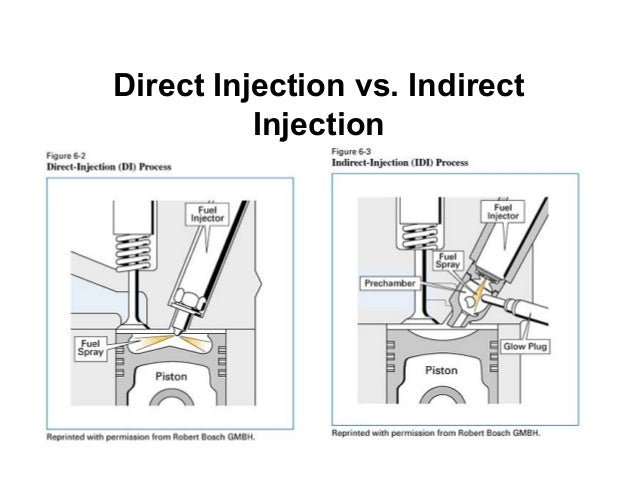 Direct Injection vs. Indirect Injection

Figure 6-2
Direct-Injection (DI) Process

Fuel Injector

Fuel Spray

Piston

Reprinted with permission from Robert Bosch GMBH.

Figure 6-3
Indirect-Injection (IDI) Process

Fuel Injector

Fuel Spray

Prechamber

Glow Plug

Piston

Reprinted with permission from Robert Bosch GMBH.