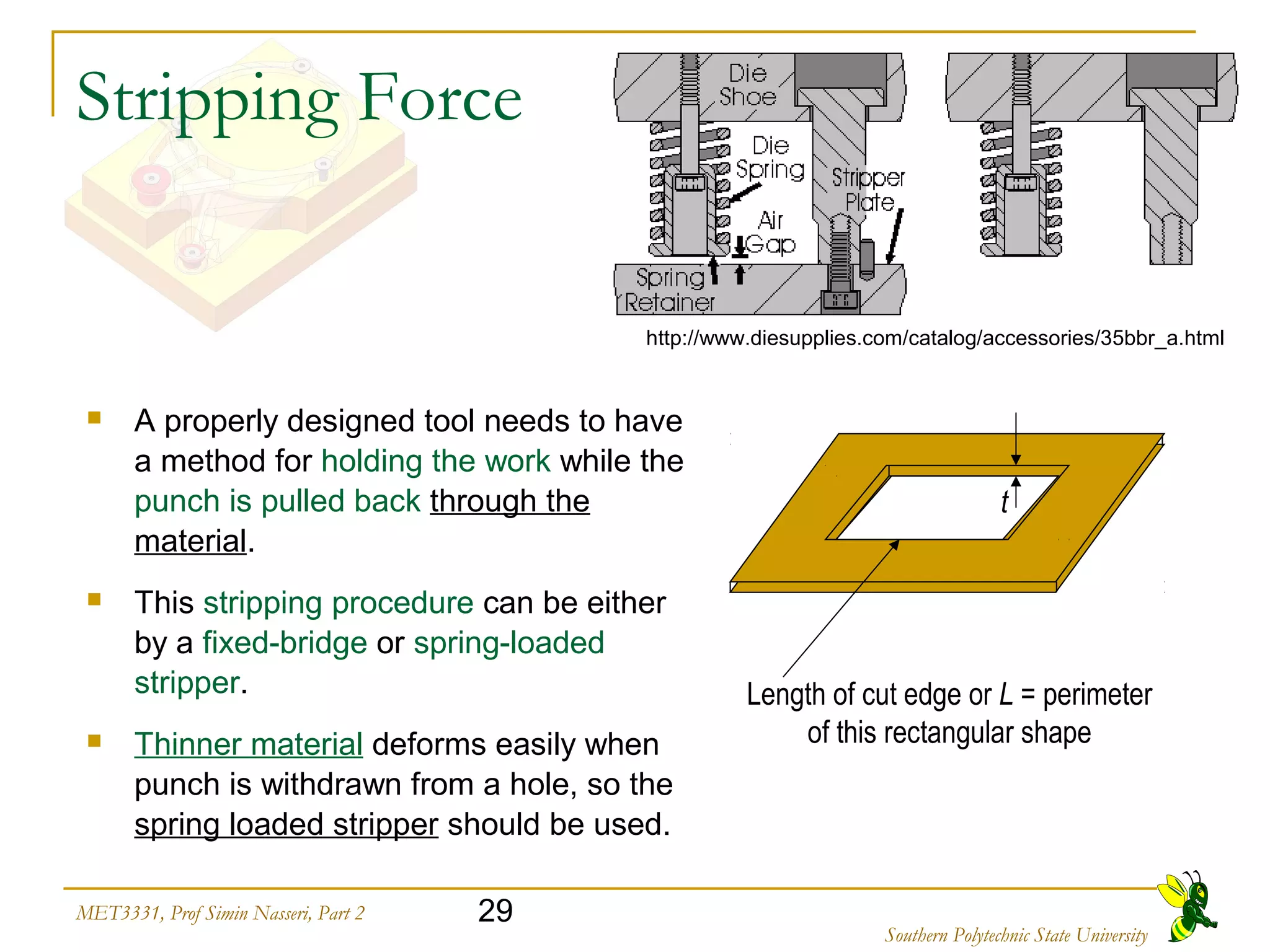 Stripping Force

Die Shoe

Die Spring

Stripper Plate

Air Gap

Spring Retainer

http://www.diesupplies.com/catalog/accessories/35bbr_a.html

A properly designed tool needs to have a method for holding the work while the punch is pulled back through the material.

This stripping procedure can be either by a fixed-bridge or spring-loaded stripper.

Thinner material deforms easily when punch is withdrawn from a hole, so the spring loaded stripper should be used.

$t$

Length of cut edge or $L$ = perimeter of this rectangular shape

MET3331, Prof Simin Nasseri, Part 2

29

Southern Polytechnic State University