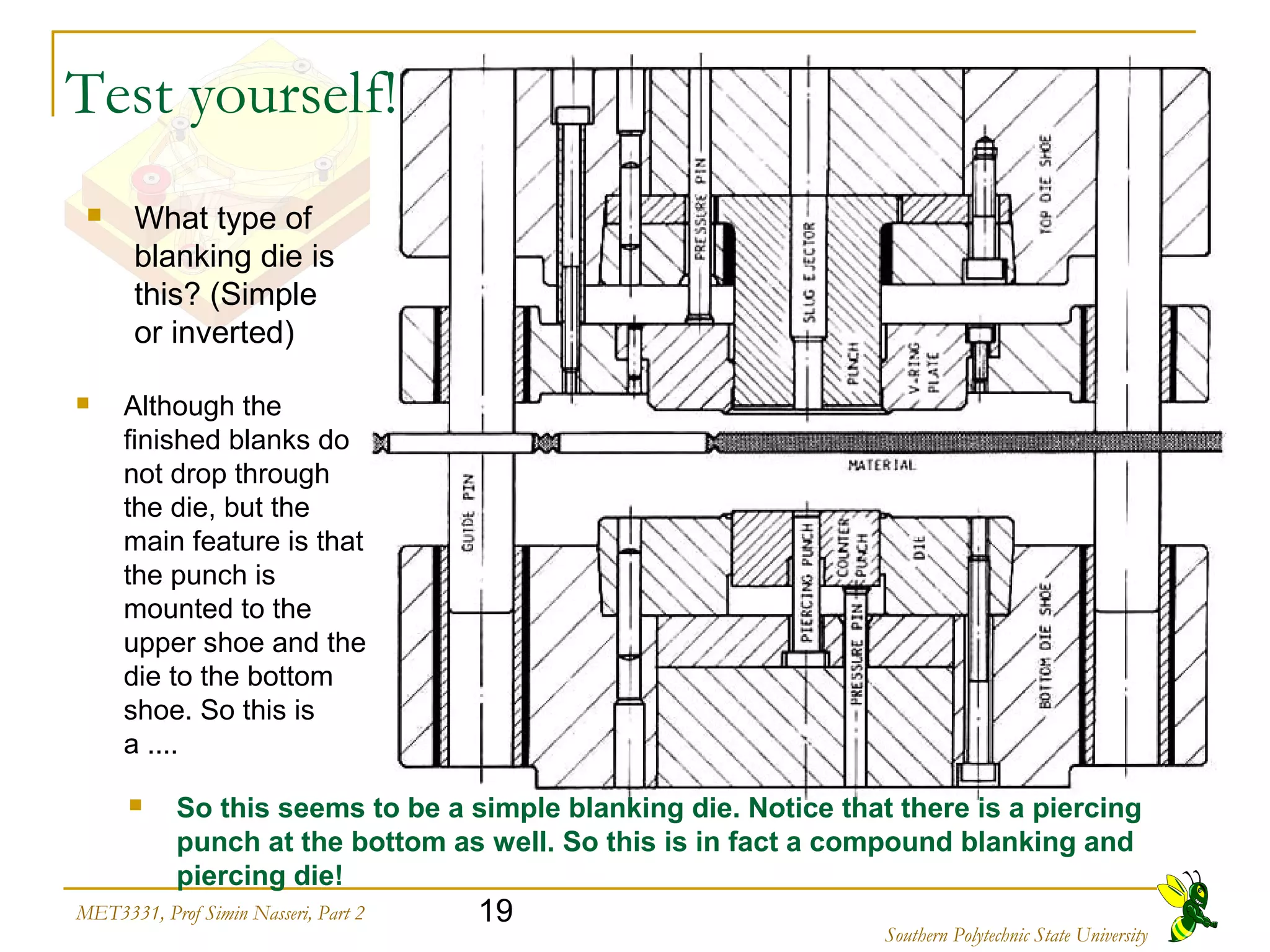 Test yourself!

What type of blanking die is this? (Simple or inverted)

Although the finished blanks do not drop through the die, but the main feature is that the punch is mounted to the upper shoe and the die to the bottom shoe. So this is a ....

PRESSURE PIN
SLUG EJECTOR
TOP DIE SHOE
PUNCH
V-RING PLATE
MATERIAL
GUIDE PIN
PIERCING PUNCH
COUNTER PUNCH
DIE
PRESSURE PIN
BOTTOM DIE SHOE

So this seems to be a simple blanking die. Notice that there is a piercing punch at the bottom as well. So this is in fact a compound blanking and piercing die!

MET3331, Prof Simin Nasseri, Part 2
19
Southern Polytechnic State University