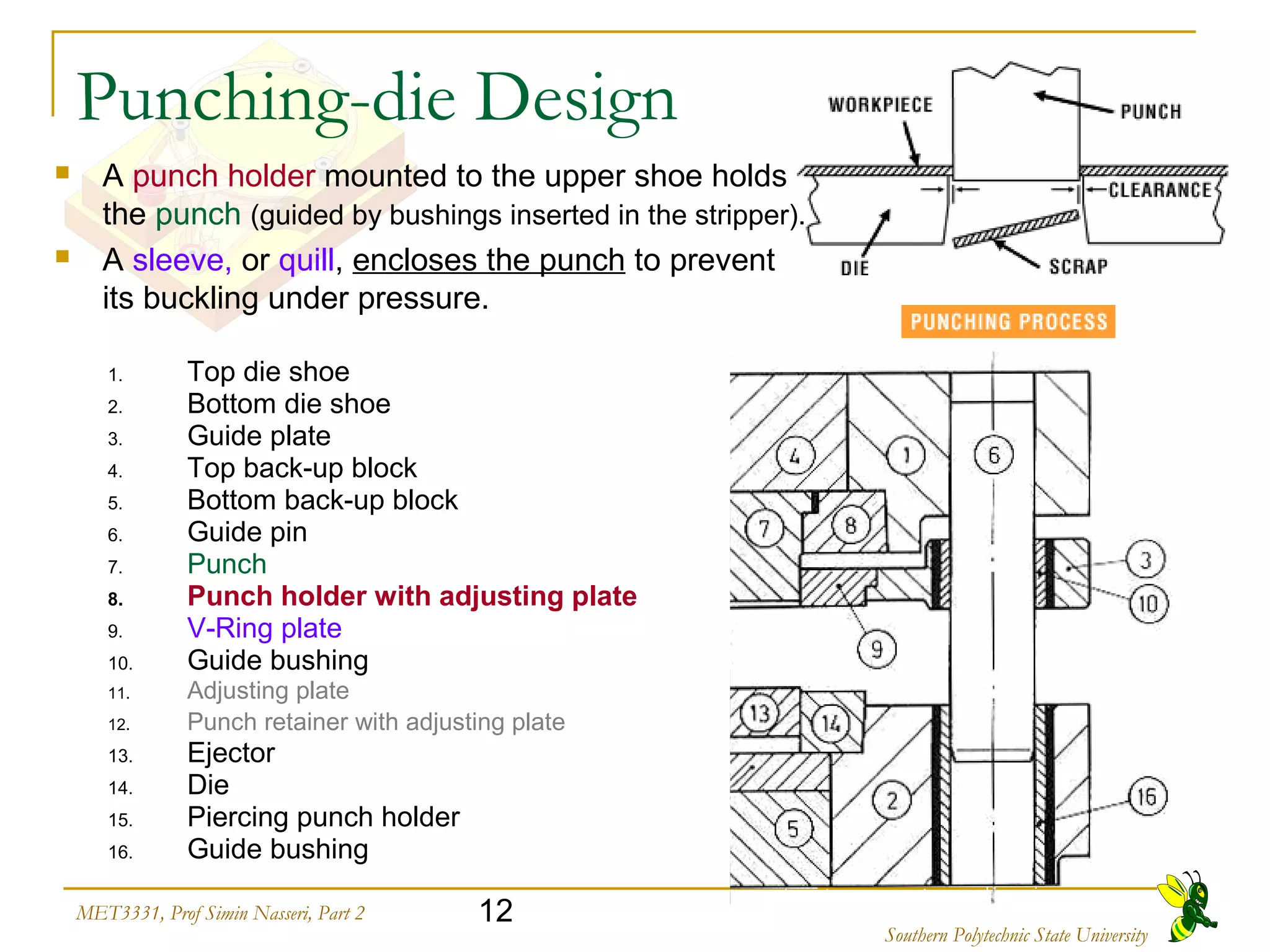 Punching-die Design

A punch holder mounted to the upper shoe holds the punch (guided by bushings inserted in the stripper).

A sleeve, or quill, encloses the punch to prevent its buckling under pressure.

WORKPIECE
PUNCH
CLEARANCE
DIE
SCRAP
PUNCHING PROCESS

1. Top die shoe
2. Bottom die shoe
3. Guide plate
4. Top back-up block
5. Bottom back-up block
6. Guide pin
7. Punch
8. Punch holder with adjusting plate
9. V-Ring plate
10. Guide bushing
11. Adjusting plate
12. Punch retainer with adjusting plate
13. Ejector
14. Die
15. Piercing punch holder
16. Guide bushing

4 1 6 7 8 3 10 9 13 14 2 5 16

MET3331, Prof Simin Nasseri, Part 2
12
Southern Polytechnic State University