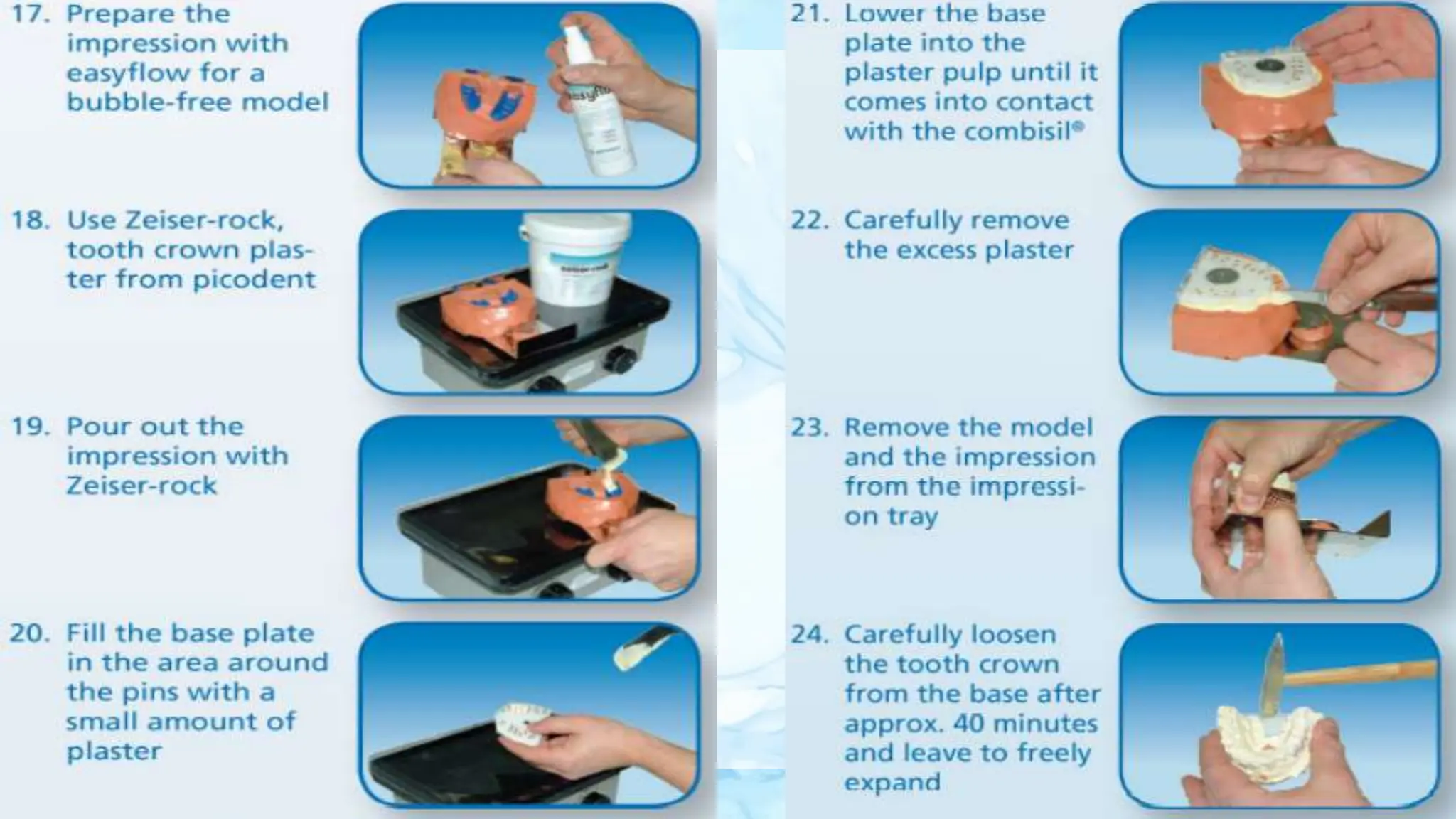 17. Prepare the impression with easyflow for a bubble-free model

18. Use Zeiser-rock, tooth crown plaster from picodent

19. Pour out the impression with Zeiser-rock

20. Fill the base plate in the area around the pins with a small amount of plaster

21. Lower the base plate into the plaster pulp until it comes into contact with the combisil®

22. Carefully remove the excess plaster

23. Remove the model and the impression from the impression tray

24. Carefully loosen the tooth crown from the base after approx. 40 minutes and leave to freely expand