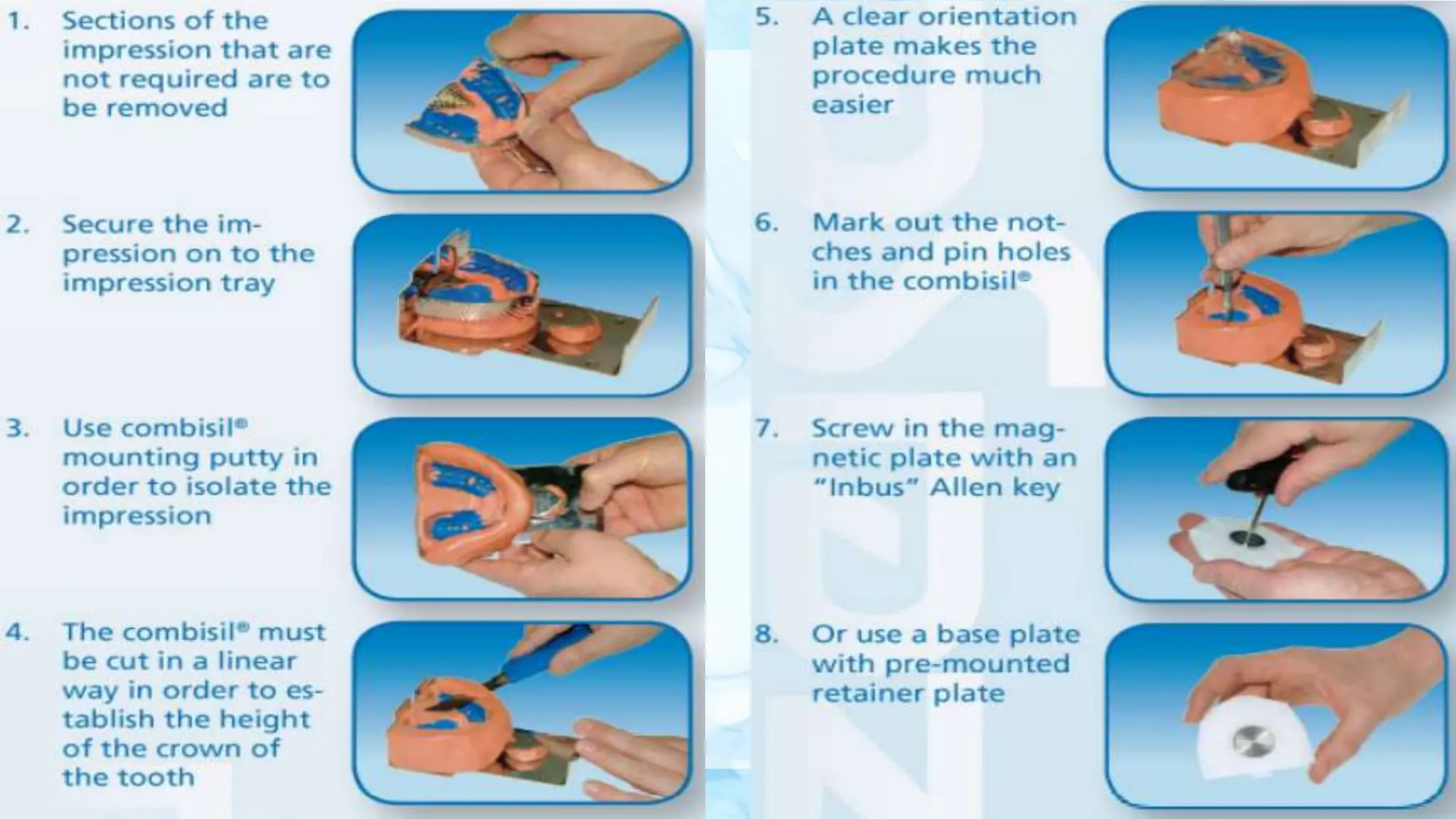 1. Sections of the impression that are not required are to be removed

2. Secure the impression on to the impression tray

3. Use combisil® mounting putty in order to isolate the impression

4. The combisil® must be cut in a linear way in order to establish the height of the crown of the tooth

5. A clear orientation plate makes the procedure much easier

6. Mark out the notches and pin holes in the combisil®

7. Screw in the magnetic plate with an "Inbus" Allen key

8. Or use a base plate with pre-mounted retainer plate