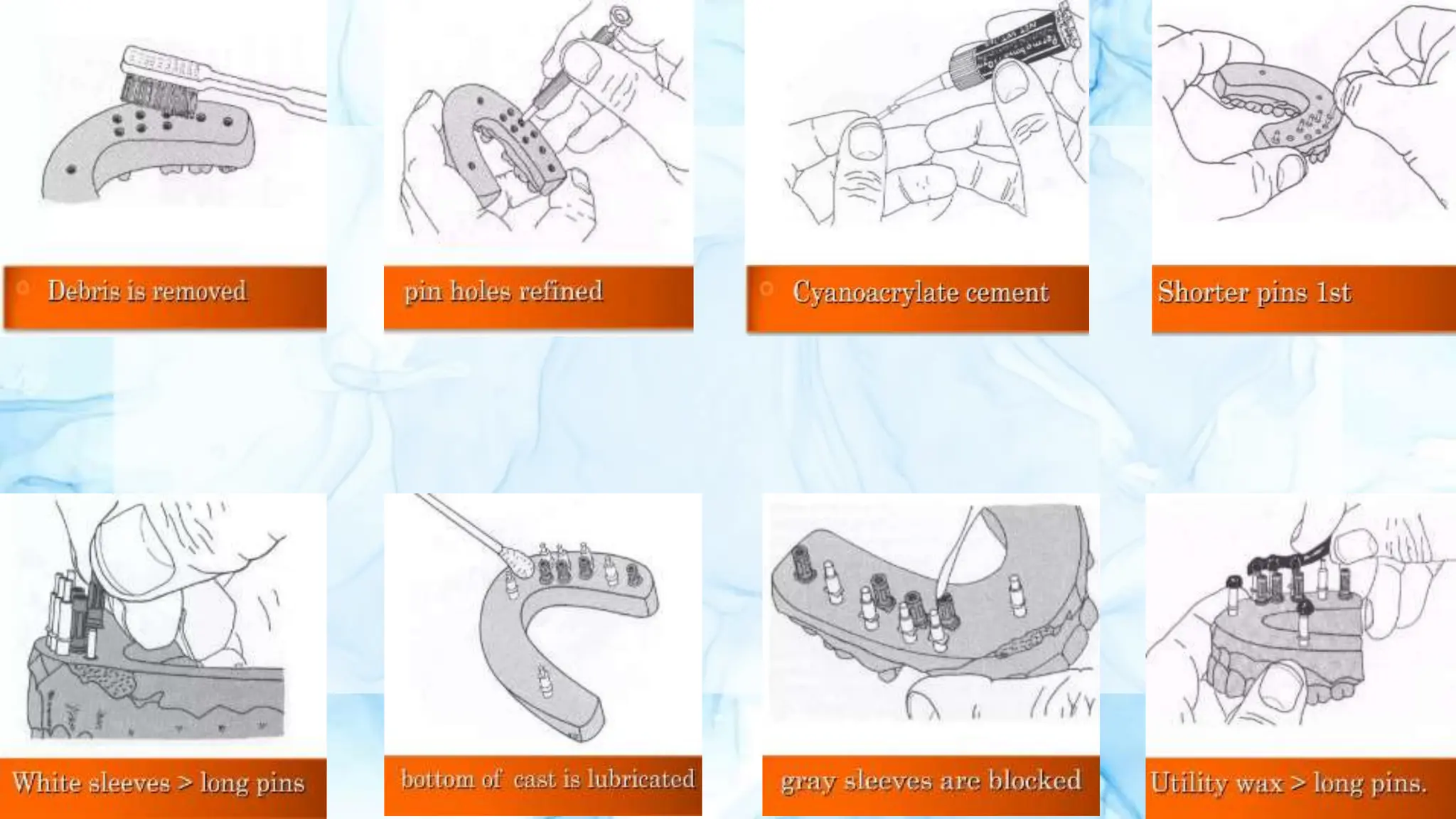 Debris is removed

pin holes refined

Cyanoacrylate cement

Shorter pins 1st

White sleeves > long pins

bottom of cast is lubricated

gray sleeves are blocked

Utility wax > long pins.