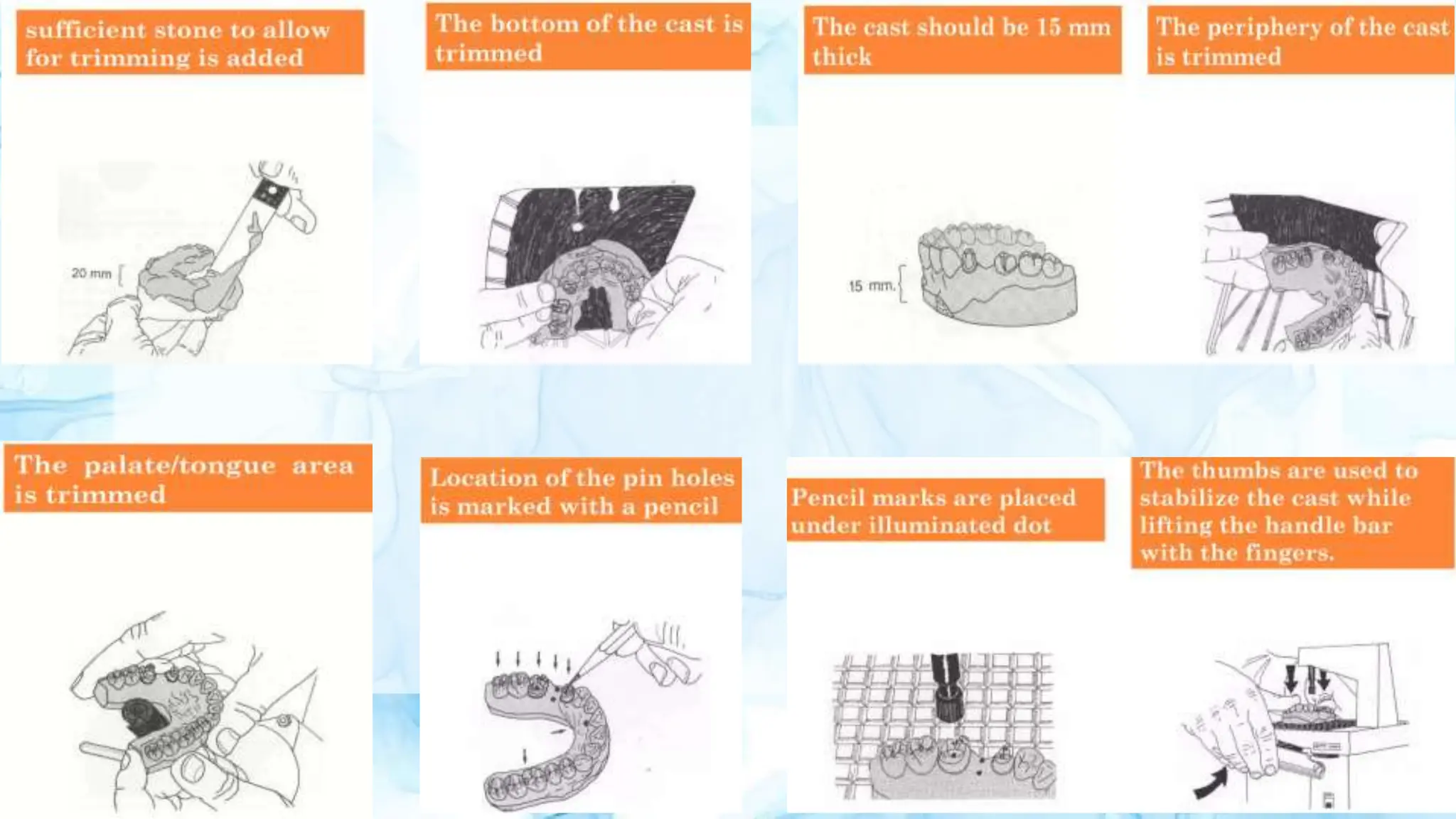 sufficient stone to allow for trimming is added

20 mm

The bottom of the cast is trimmed

The cast should be 15 mm thick

15 mm.

The periphery of the cast is trimmed

The palate/tongue area is trimmed

Location of the pin holes is marked with a pencil

Pencil marks are placed under illuminated dot

The thumbs are used to stabilize the cast while lifting the handle bar with the fingers.