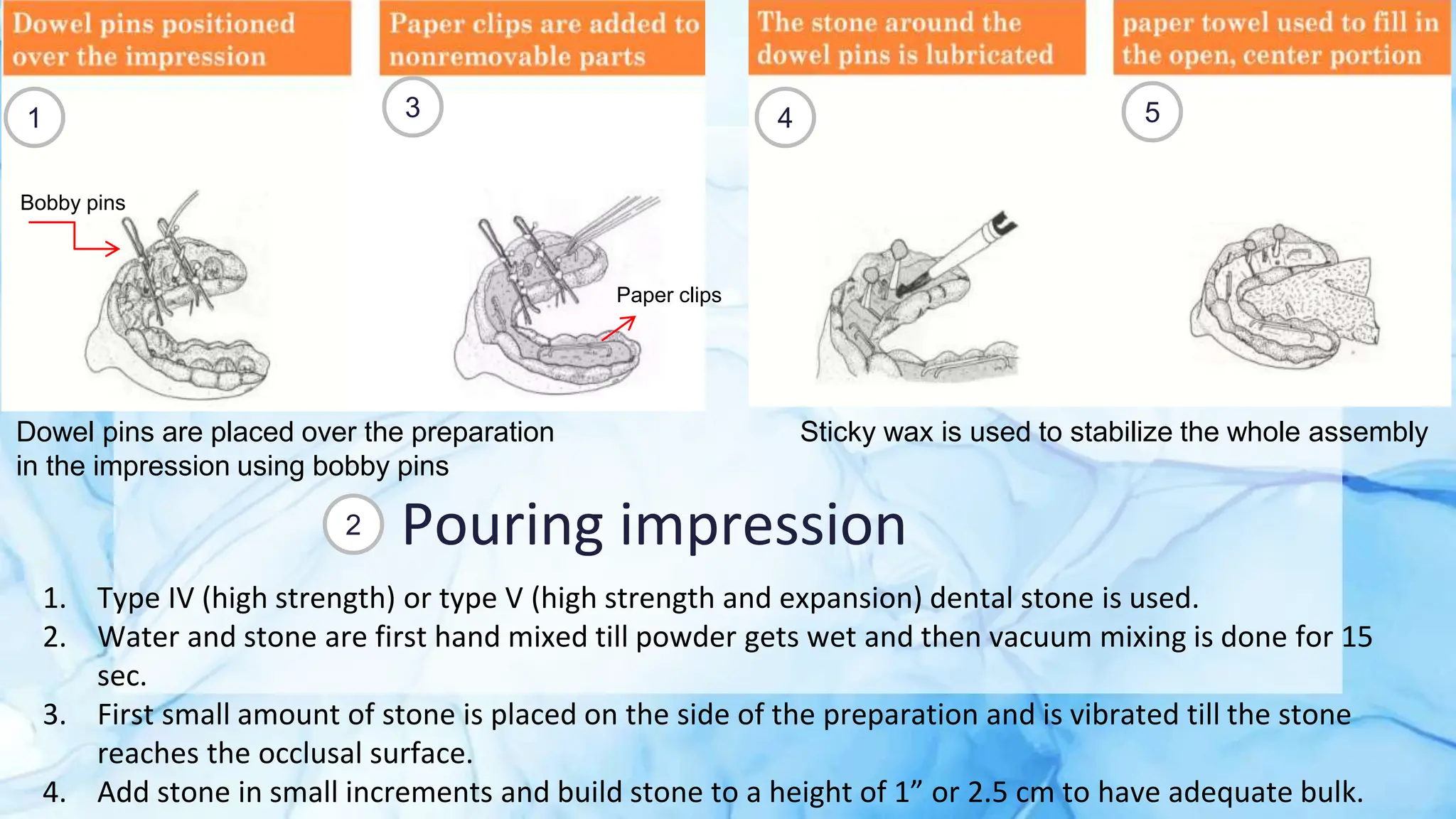 Dowel pins positioned over the impression

1

Bobby pins

Paper clips are added to nonremovable parts

3

Paper clips

The stone around the dowel pins is lubricated

4

paper towel used to fill in the open, center portion

5

Dowel pins are placed over the preparation in the impression using bobby pins

Sticky wax is used to stabilize the whole assembly

2 Pouring impression

1. Type IV (high strength) or type V (high strength and expansion) dental stone is used.
2. Water and stone are first hand mixed till powder gets wet and then vacuum mixing is done for 15 sec.
3. First small amount of stone is placed on the side of the preparation and is vibrated till the stone reaches the occlusal surface.
4. Add stone in small increments and build stone to a height of 1” or 2.5 cm to have adequate bulk.