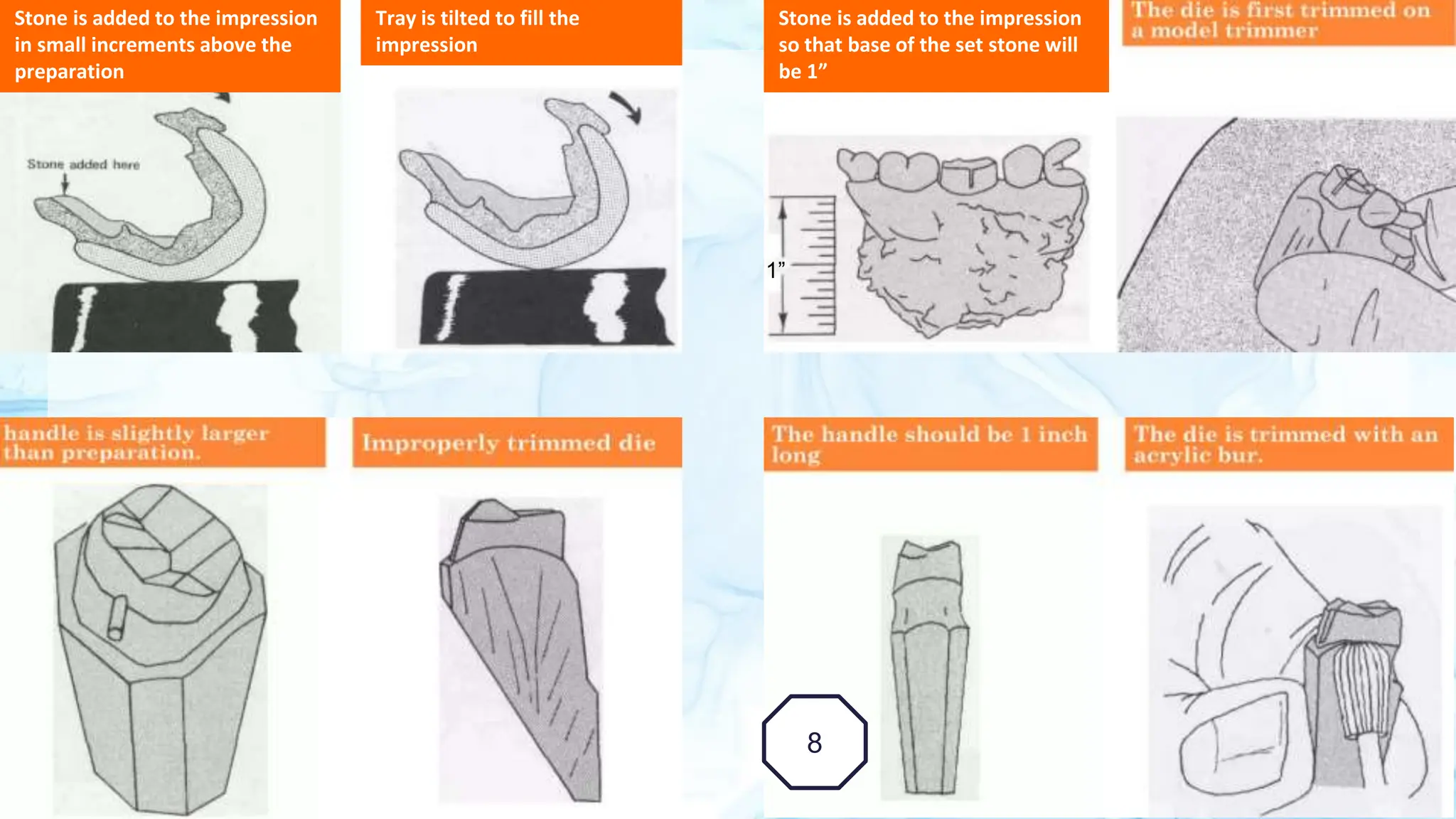 Stone is added to the impression in small increments above the preparation

Stone added here

Tray is tilted to fill the impression

Stone is added to the impression so that base of the set stone will be 1”

1”

The die is first trimmed on a model trimmer

handle is slightly larger than preparation.

Improperly trimmed die

The handle should be 1 inch long

8

The die is trimmed with an acrylic bur.