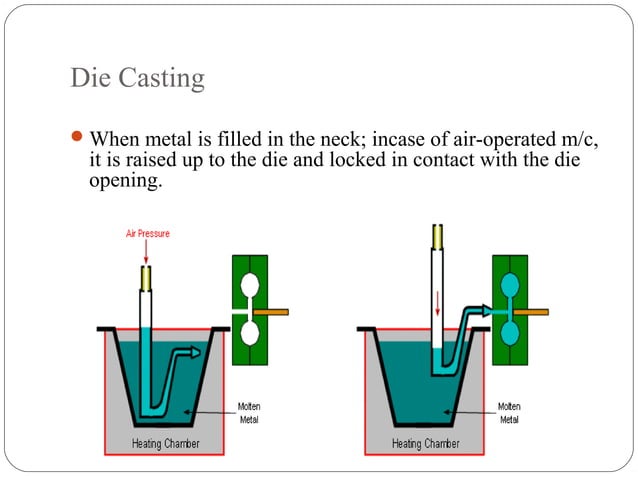 Die Casting

When metal is filled in the neck; incase of air-operated m/c, it is raised up to the die and locked in contact with the die opening.

Air Pressure

Molten Metal

Heating Chamber

Molten Metal

Heating Chamber