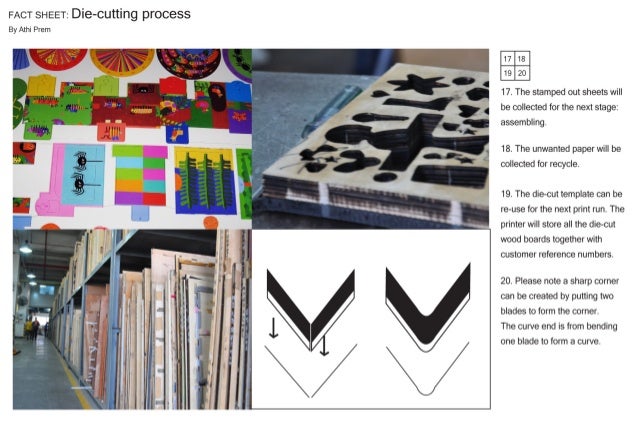 FACT SHEET: Die-cutting process
By Athi Prem

| 17 | 18 |
|---|---|
| 19 | 20 |

17. The stamped out sheets will be collected for the next stage: assembling.

18. The unwanted paper will be collected for recycle.

19. The die-cut template can be re-use for the next print run. The printer will store all the die-cut wood boards together with customer reference numbers.

20. Please note a sharp corner can be created by putting two blades to form the corner. The curve end is from bending one blade to form a curve.