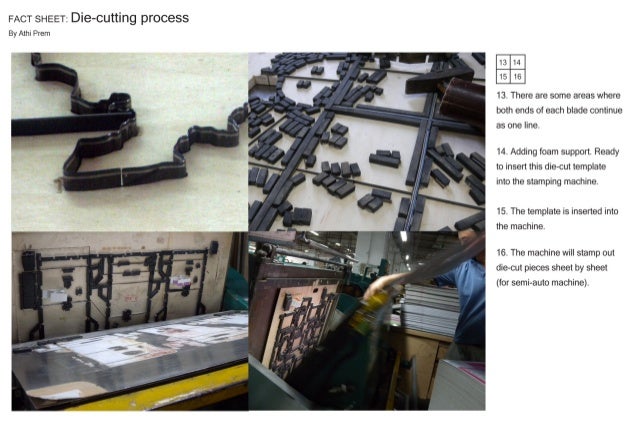 FACT SHEET: Die-cutting process
By Athi Prem

| 13 | 14 |
|---|---|
| 15 | 16 |

13. There are some areas where both ends of each blade continue as one line.

14. Adding foam support. Ready to insert this die-cut template into the stamping machine.

15. The template is inserted into the machine.

16. The machine will stamp out die-cut pieces sheet by sheet (for semi-auto machine).