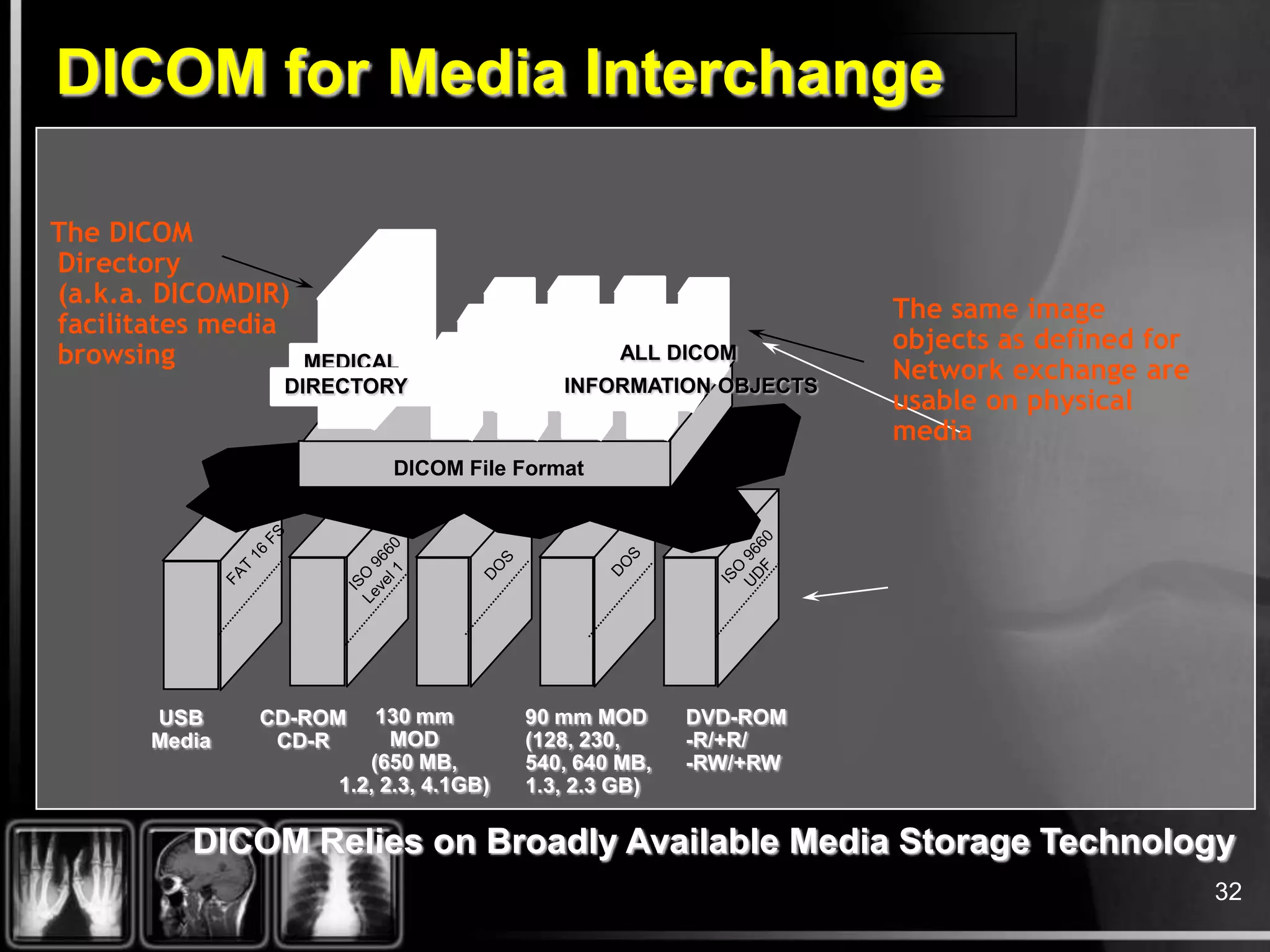 DICOM for Media Interchange

The DICOM Directory (a.k.a. DICOMDIR) facilitates media browsing

MEDICAL DIRECTORY

ALL DICOM INFORMATION OBJECTS

The same image objects as defined for Network exchange are usable on physical media

DICOM File Format

FAT 16 FS

ISO 9660 Level 1

DOS

DOS

ISO 9660 UDF

USB Media

CD-ROM CD-R

130 mm MOD (650 MB, 1.2, 2.3, 4.1GB)

90 mm MOD (128, 230, 540, 640 MB, 1.3, 2.3 GB)

DVD-ROM -R/+R/ -RW/+RW

DICOM Relies on Broadly Available Media Storage Technology

32