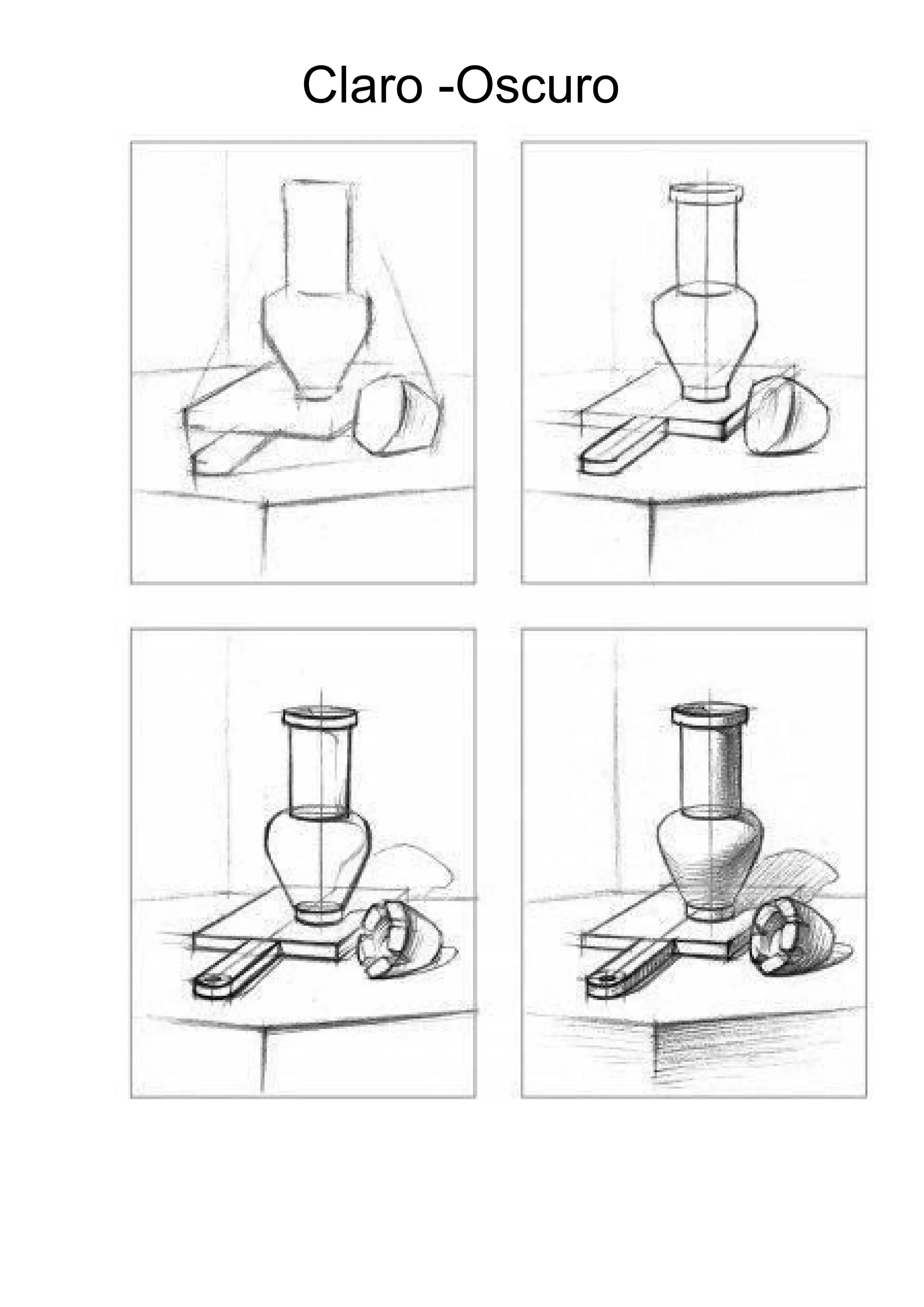 Claro -Oscuro