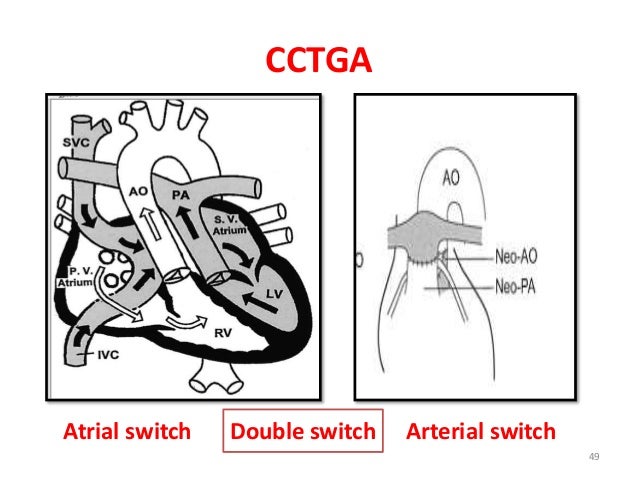 CCTGA

SVC
AO
PA
S. V. Atrium
P. V. Atrium
LV
RV
IVC

AO
Neo-AO
Neo-PA

Atrial switch Double switch Arterial switch

49