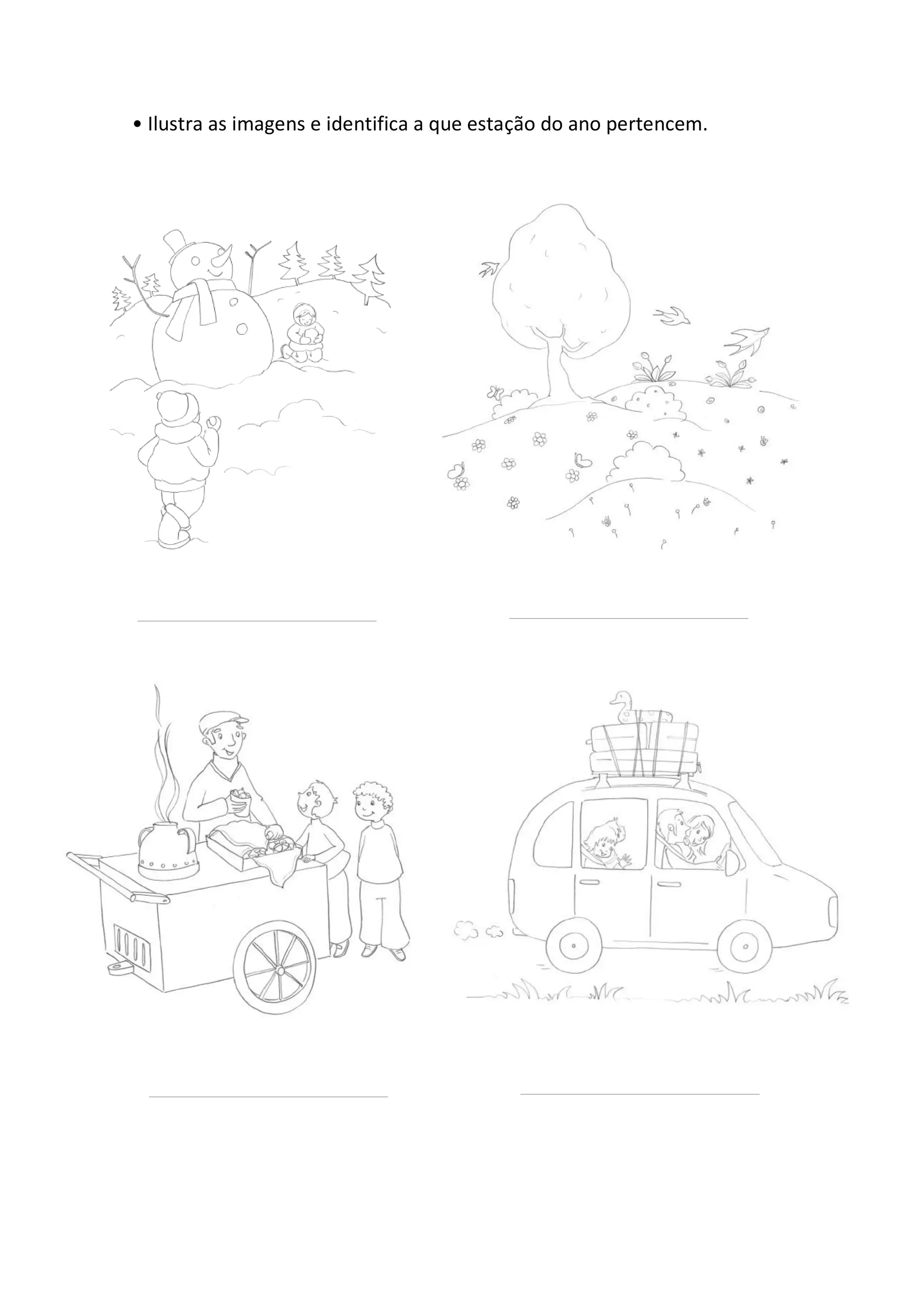 • Ilustra as imagens e identifica a que estação do ano pertencem.