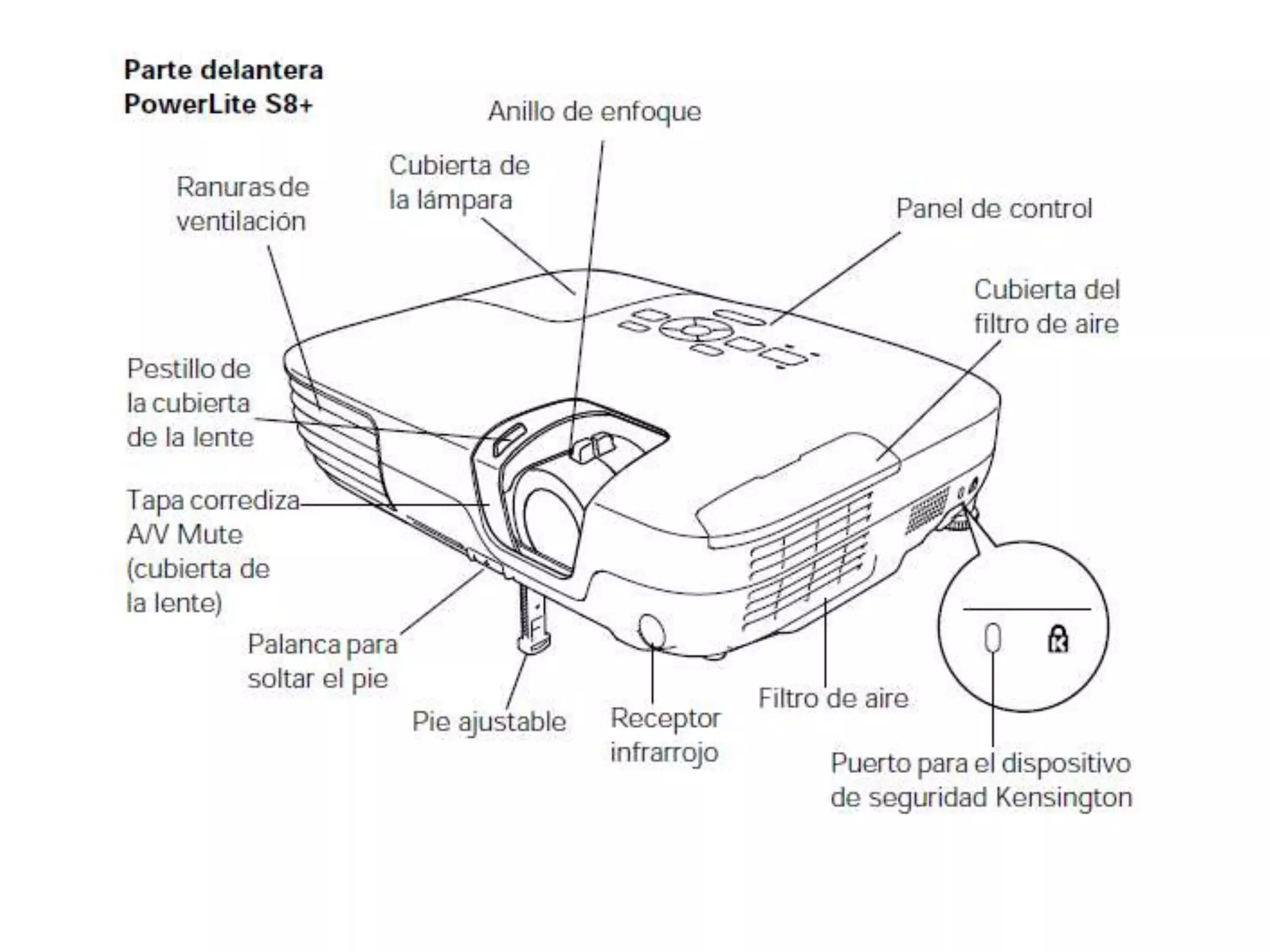 Parte delantera
PowerLite S8+

Anillo de enfoque

Cubierta de la lámpara

Ranuras de ventilación

Panel de control

Cubierta del filtro de aire

Pestillo de la cubierta de la lente

Tapa corrediza A/V Mute (cubierta de la lente)

Palanca para soltar el pie

Pie ajustable

Receptor infrarrojo

Filtro de aire

Puerto para el dispositivo de seguridad Kensington