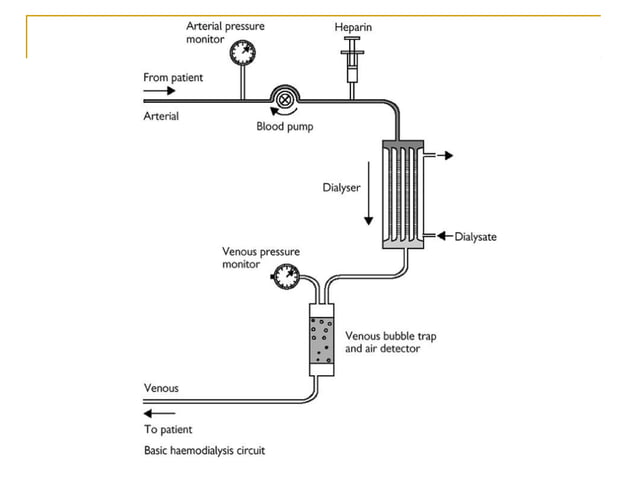 Arterial pressure monitor

Heparin

From patient

Arterial

Blood pump

Dialyser

Dialysate

Venous pressure monitor

Venous bubble trap and air detector

Venous

To patient

Basic haemodialysis circuit