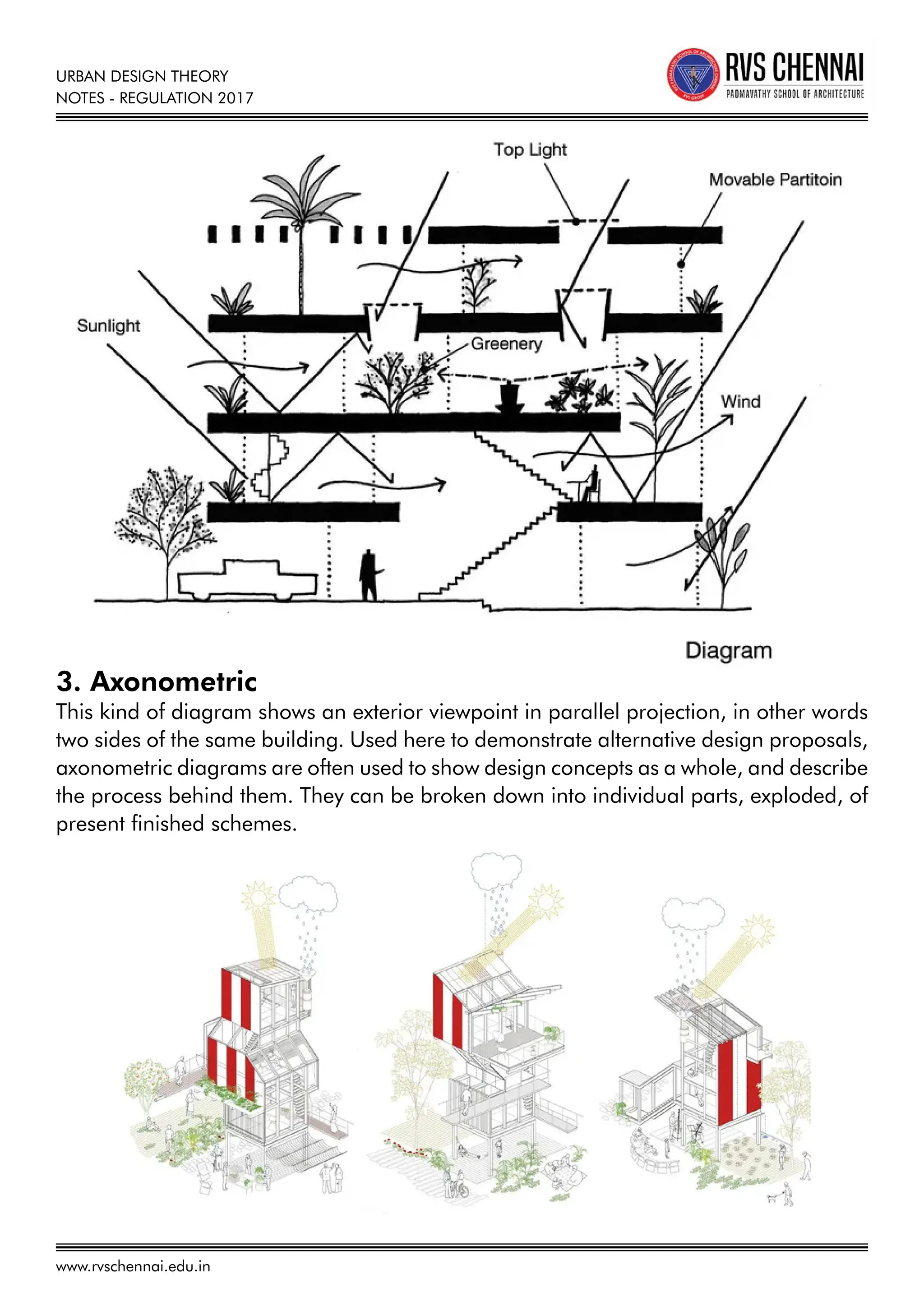 URBAN DESIGN THEORY
NOTES - REGULATION 2017

RVS CHENNAI
PADMAVATHY SCHOOL OF ARCHITECTURE

Top Light
Movable Partitoin
Sunlight
Greenery
Wind

Diagram

3. Axonometric
This kind of diagram shows an exterior viewpoint in parallel projection, in other words two sides of the same building. Used here to demonstrate alternative design proposals, axonometric diagrams are often used to show design concepts as a whole, and describe the process behind them. They can be broken down into individual parts, exploded, of present finished schemes.

www.rvschennai.edu.in