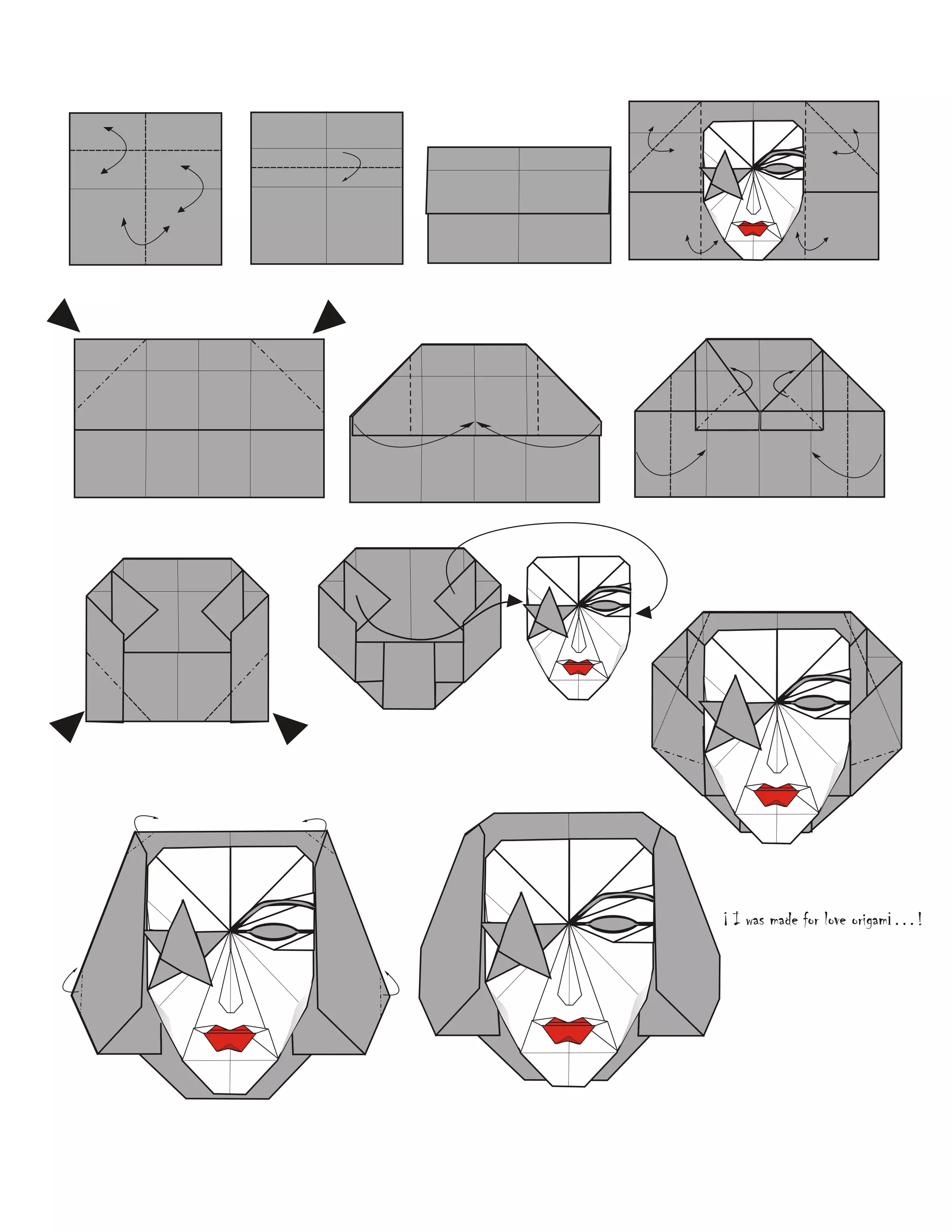 ¡ I was made for love origami . . . !